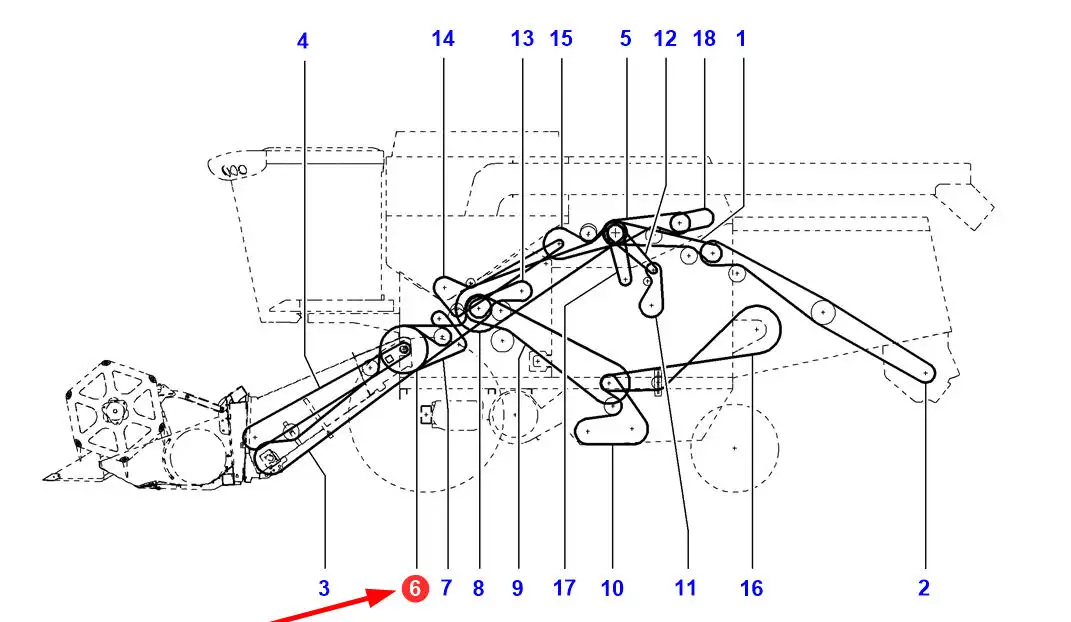 4
14
13
15
5
12
18
1
3
6
7
8
9
17
10
11
16
2