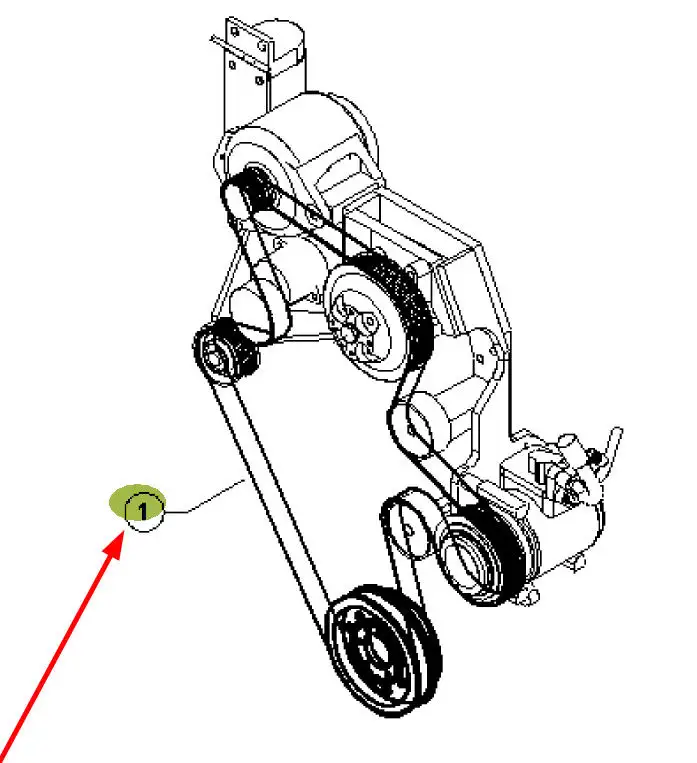 1