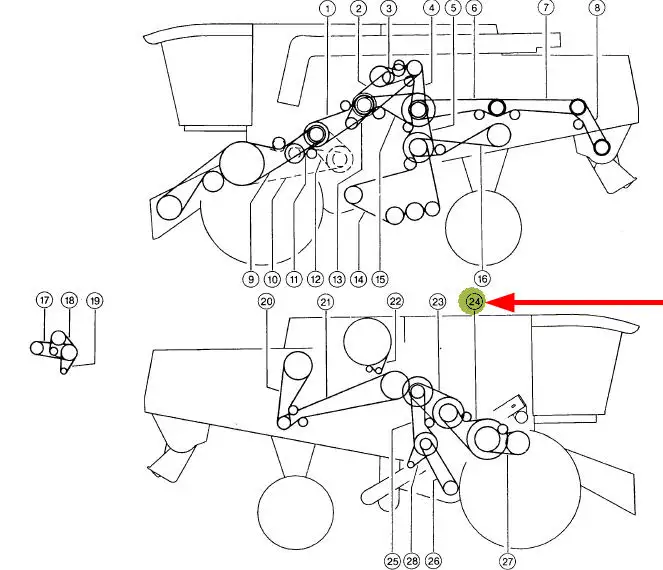 1 2 3 4 5 6 7 8

9 10 11 12 13 14 15 16

17 18 19

20 21 22 23 24

25 28 26 27