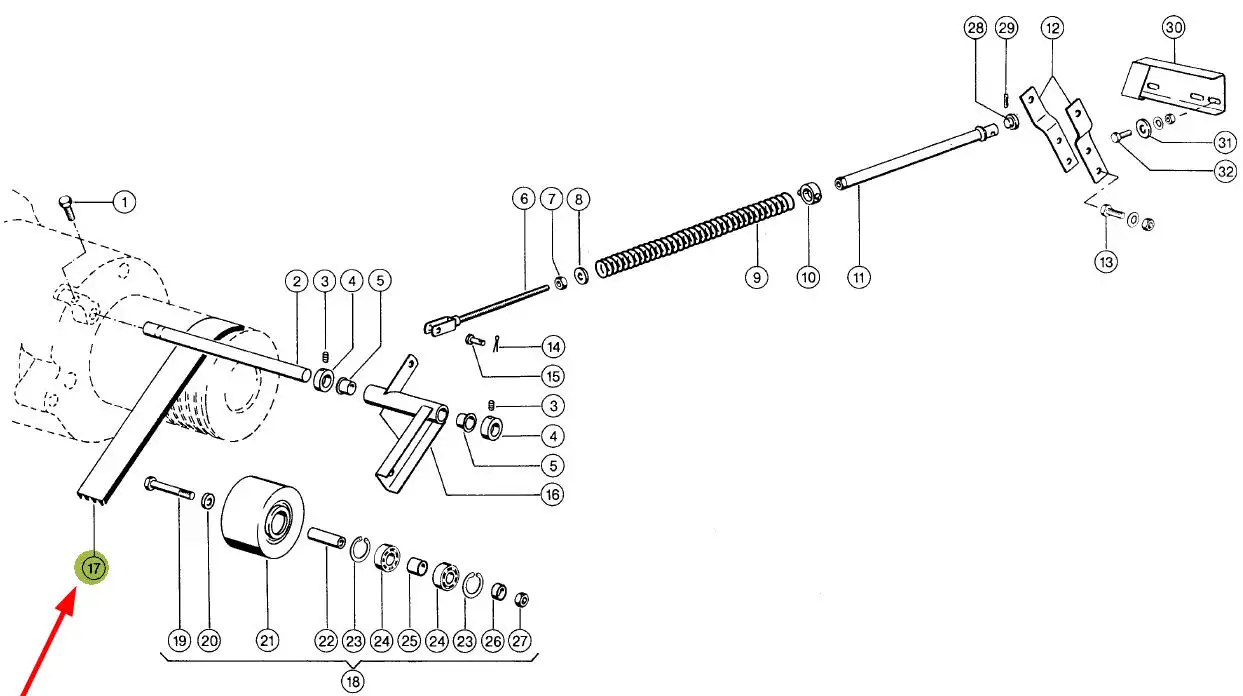 28 29 12 30
31
32
1
6 7 8
9 10 11
13
2 3 4 5
14
15
3
4
5
16
17
19 20 21 22 23 24 25 24 23 26 27
18