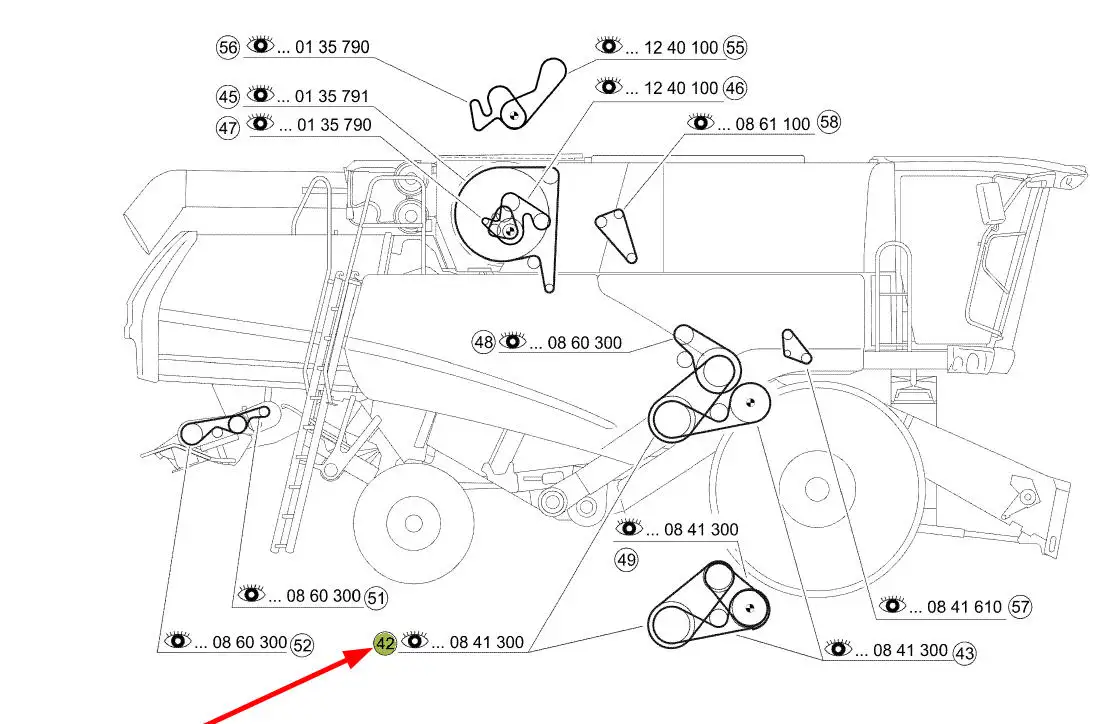 56 ... 01 35 790
... 12 40 100 55
45 ... 01 35 791
... 12 40 100 46
47 ... 01 35 790
... 08 61 100 58
48 ... 08 60 300
... 08 41 300
49
... 08 60 300 51
... 08 41 610 57
... 08 60 300 52
42 ... 08 41 300
... 08 41 300 43