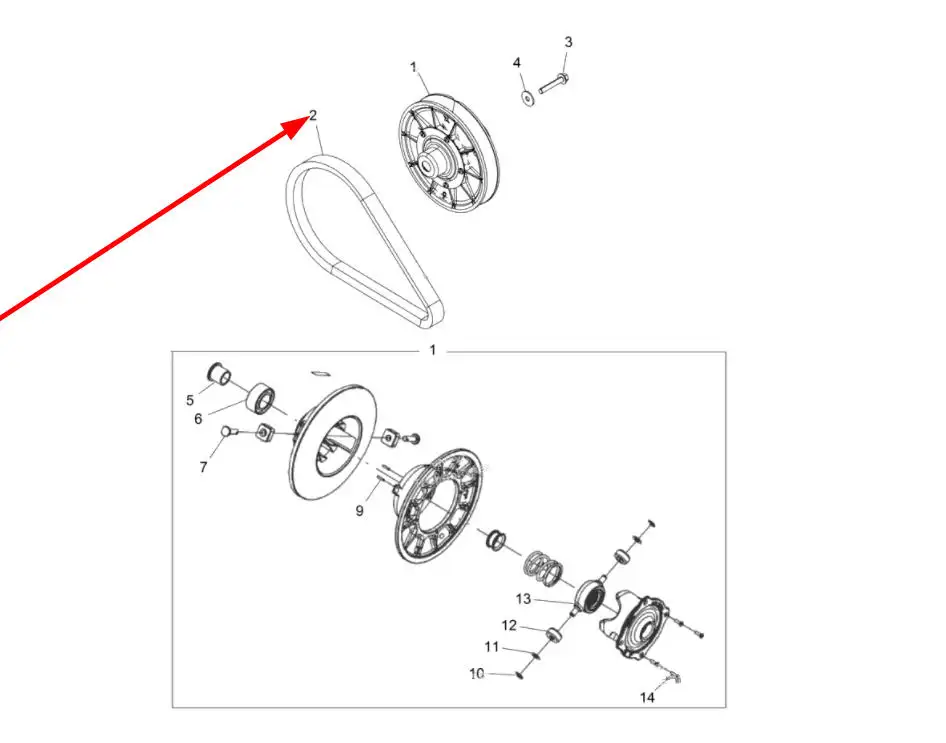 1
4
3
2
1
5
6
7
9
13
12
11
10
14