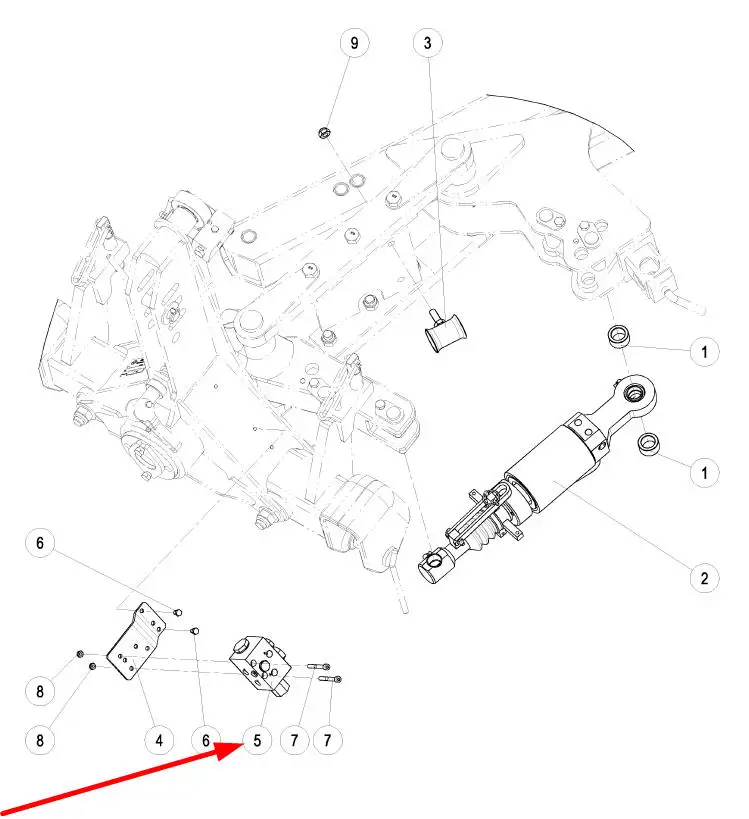 9
3
1
1
2
6
8
8
4
6
5
7
7