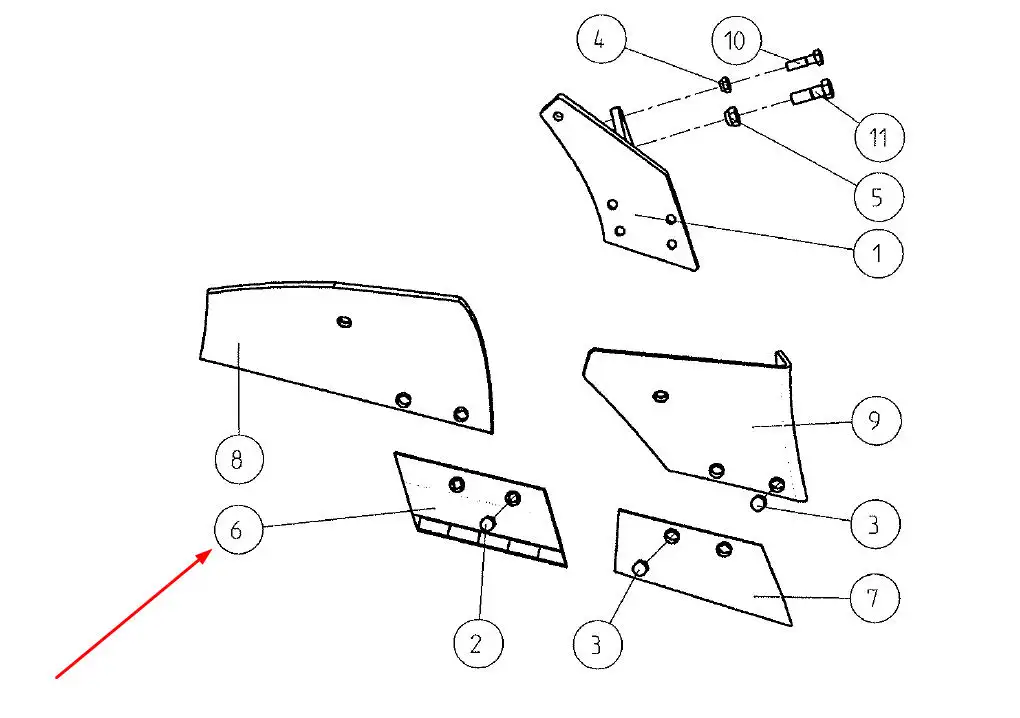 4
10
11
5
1
8
9
6
3
7
2
3