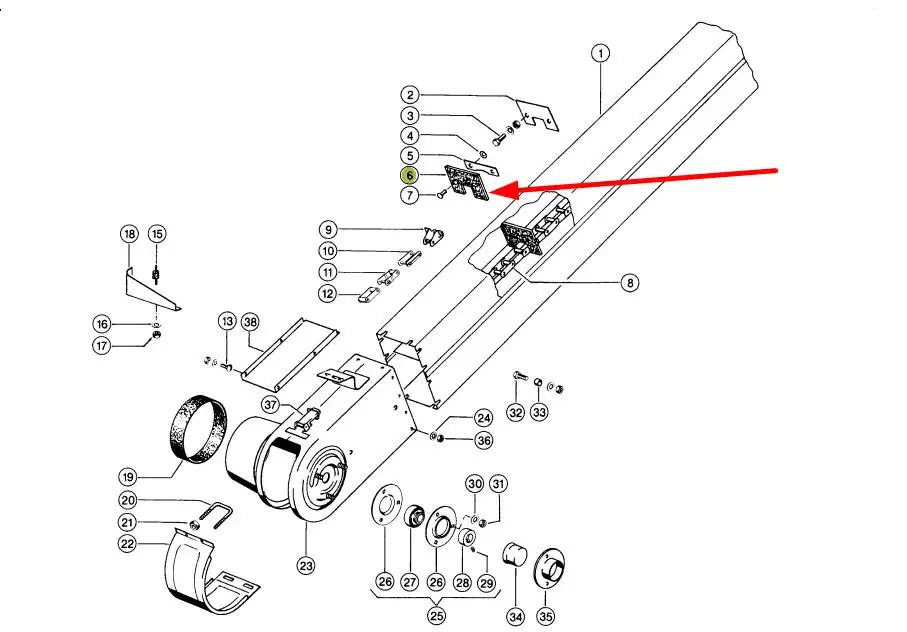 1
2
3
4
5
6
7
8
9
10
11
12
18
15
16
17
13
38
37
19
20
21
22
23
24
36
32
33
30
31
26
27
26
28
29
25
34
35