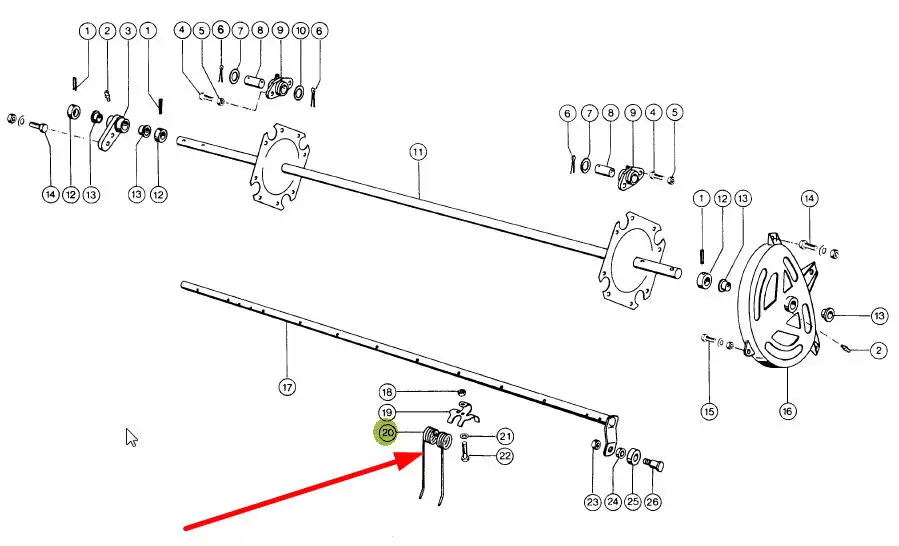 1 2 3 1 4 5 6 7 8 9 10 6
14 12 13 13 12
11
6 7 8 9 4 5
1 12 13 14
13
2
15 16
17
18
19
20
21
22
23 24 25 26