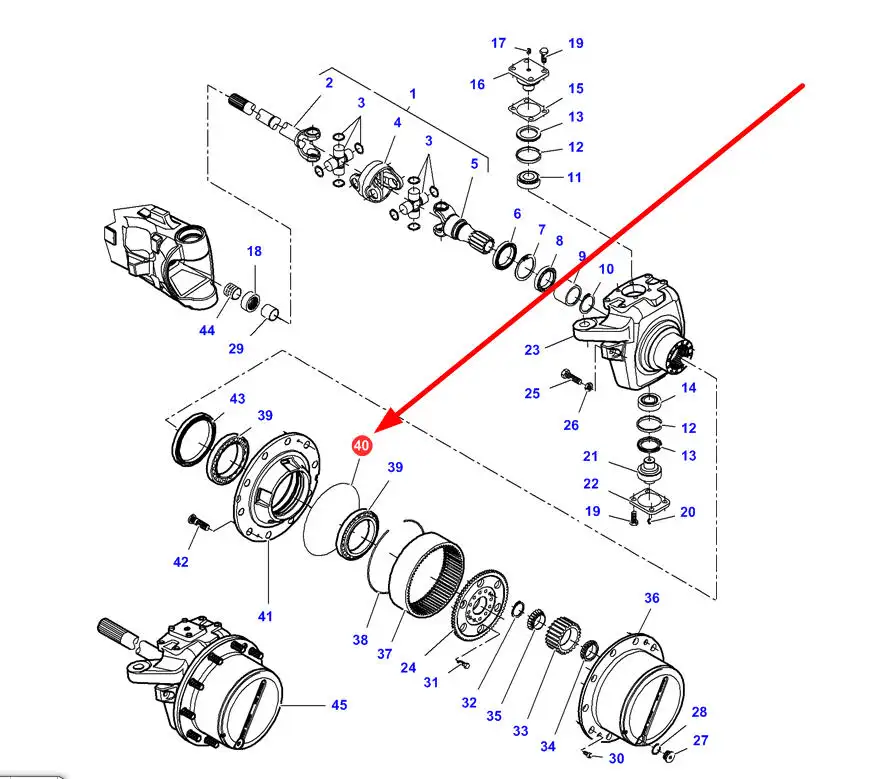 17
19
16
15
13
12
11
2
1
3
4
3
5
6
7
8
9
10
18
44
29
23
25
26
14
12
13
21
22
19
20
43
39
40
39
42
41
38
37
24
31
32
35
33
34
36
28
27
30
45