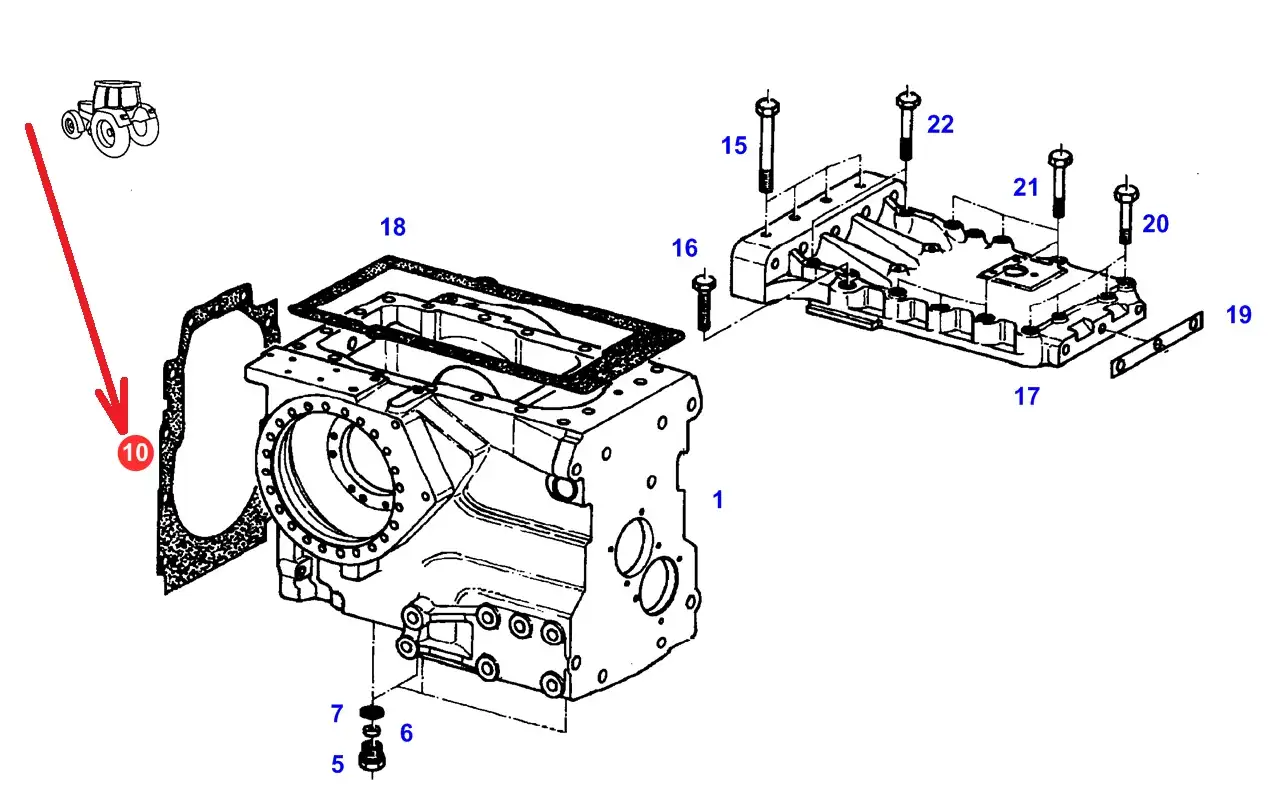 15
22
21
20
18
16
19
17
10
1
7
6
5