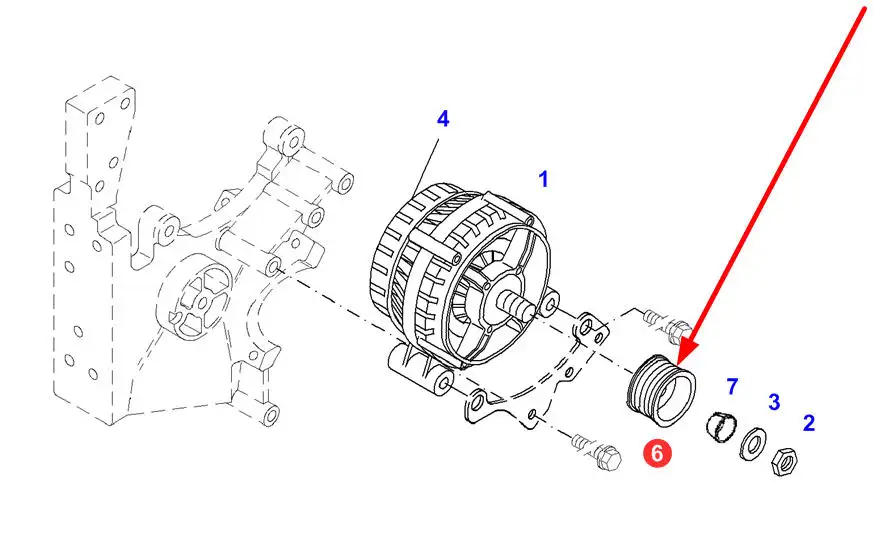 4
1
7
3
2
6