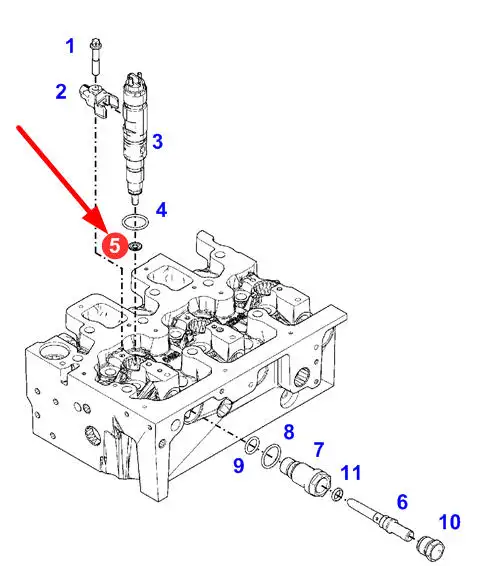 1
2
3
4
5
8
7
9
11
6
10