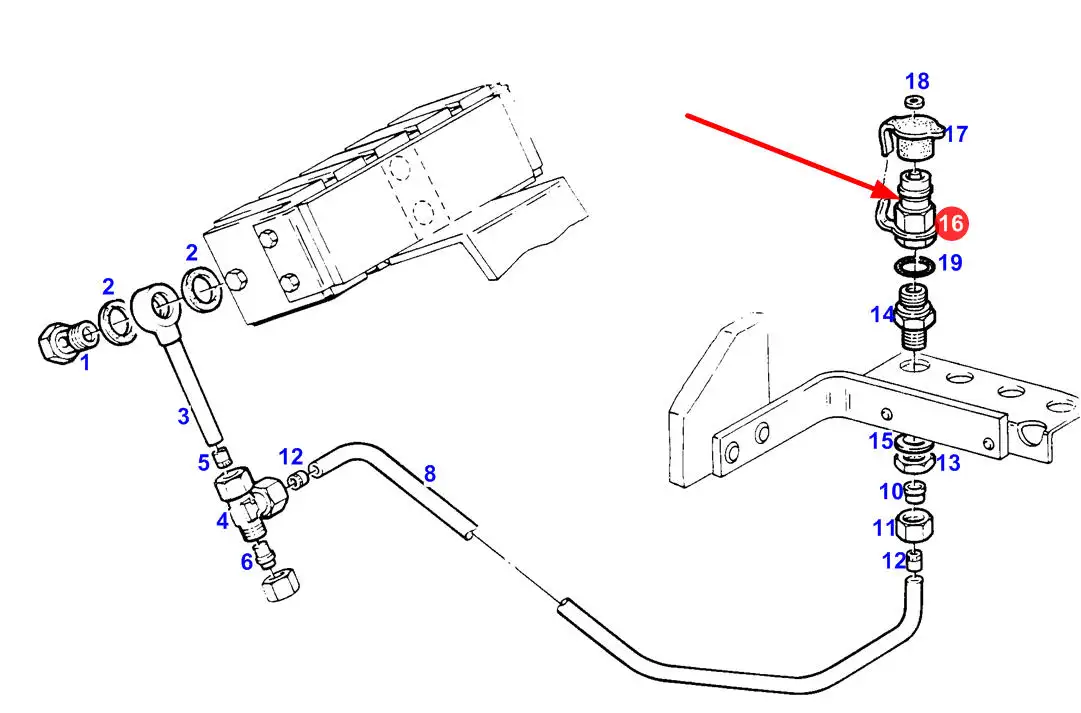 18
17
16
19
14
2
2
1
3
5
12
8
4
6
15
13
10
11
12