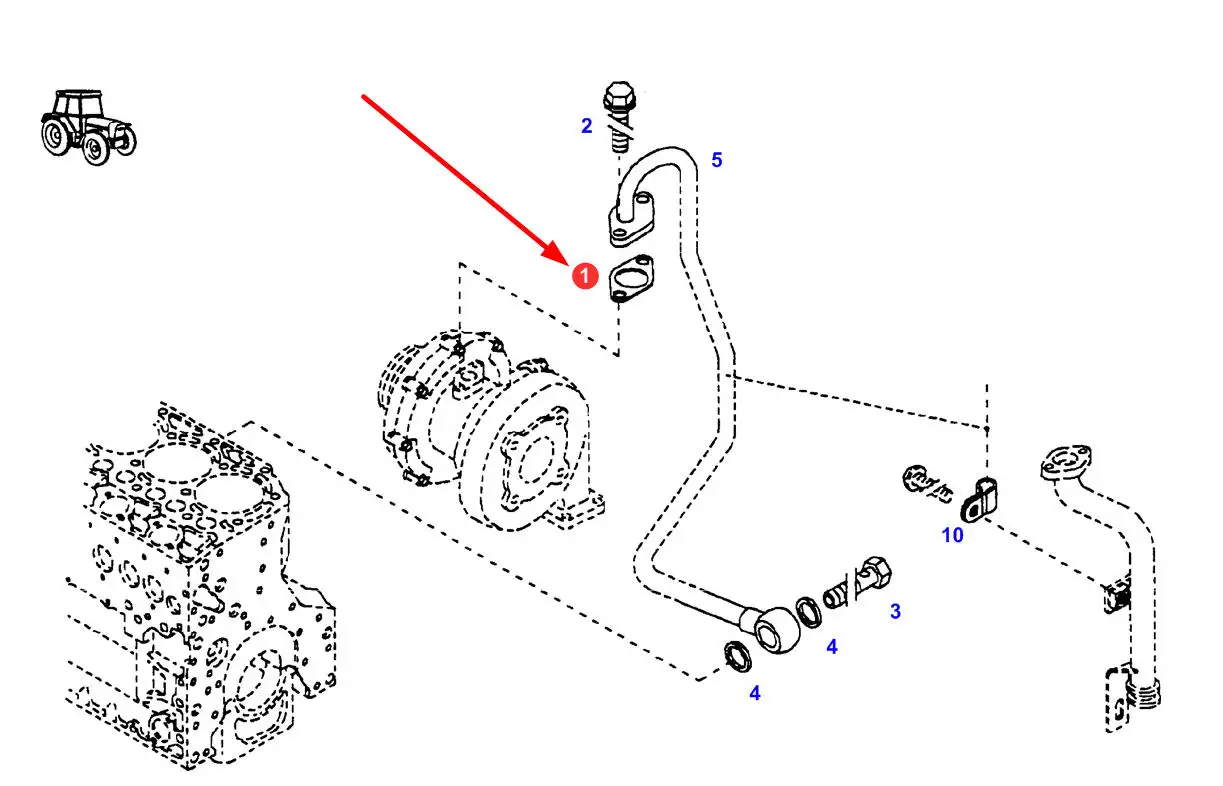 2
5
1
10
3
4
4