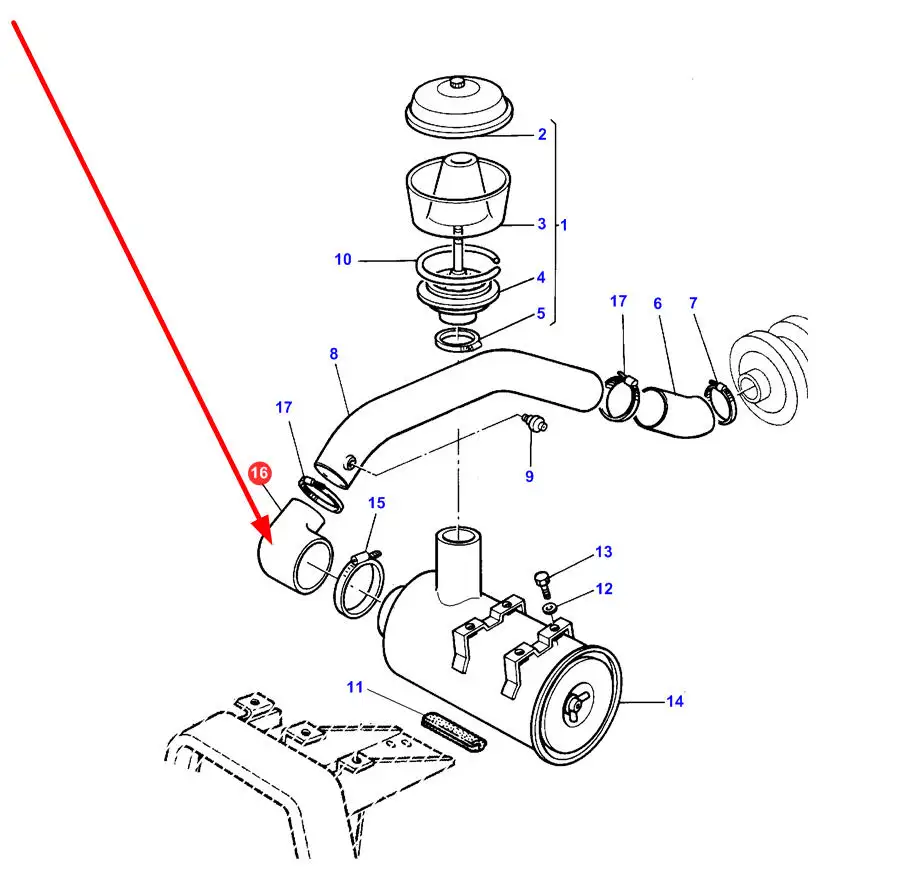 2
3
1
10
4
5
17
6
7
8
17
9
16
15
13
12
11
14