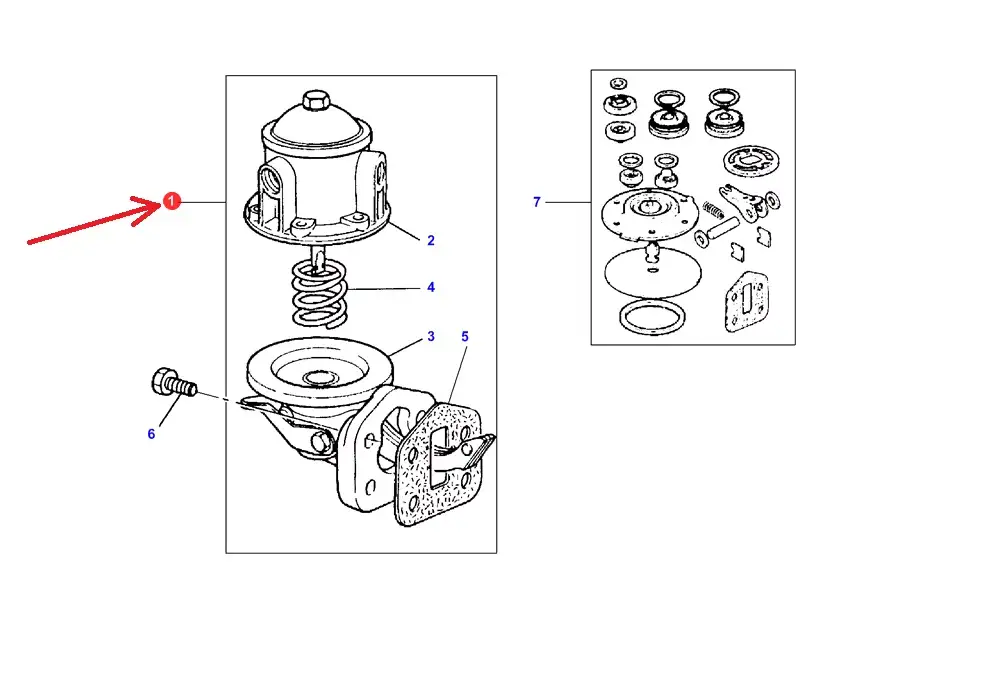 1
2
4
3
5
6
7