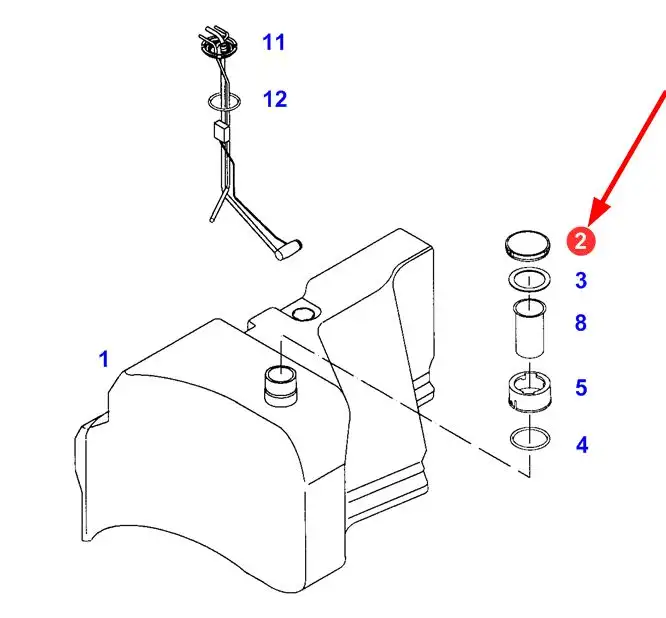 11
12
2
3
8
1
5
4