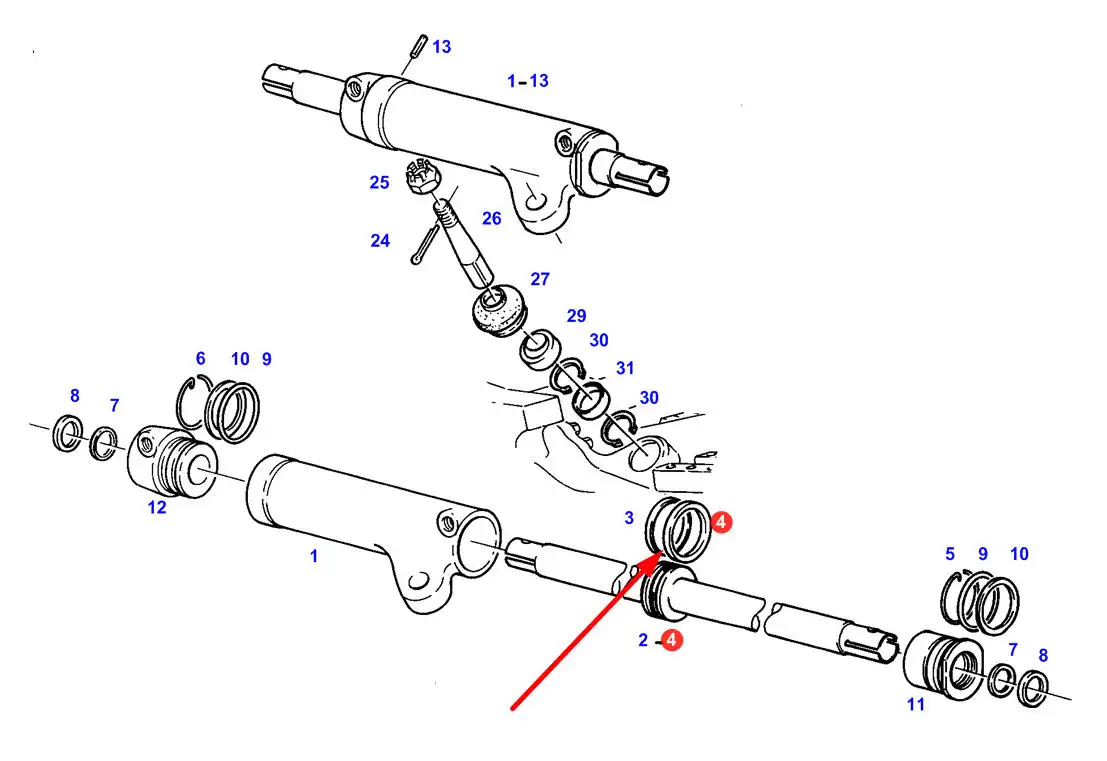 13
1-13
25
26
24
27
29
30
31
30
6
10
9
8
7
12
1
3
4
2-4
5
9
10
7
8
11