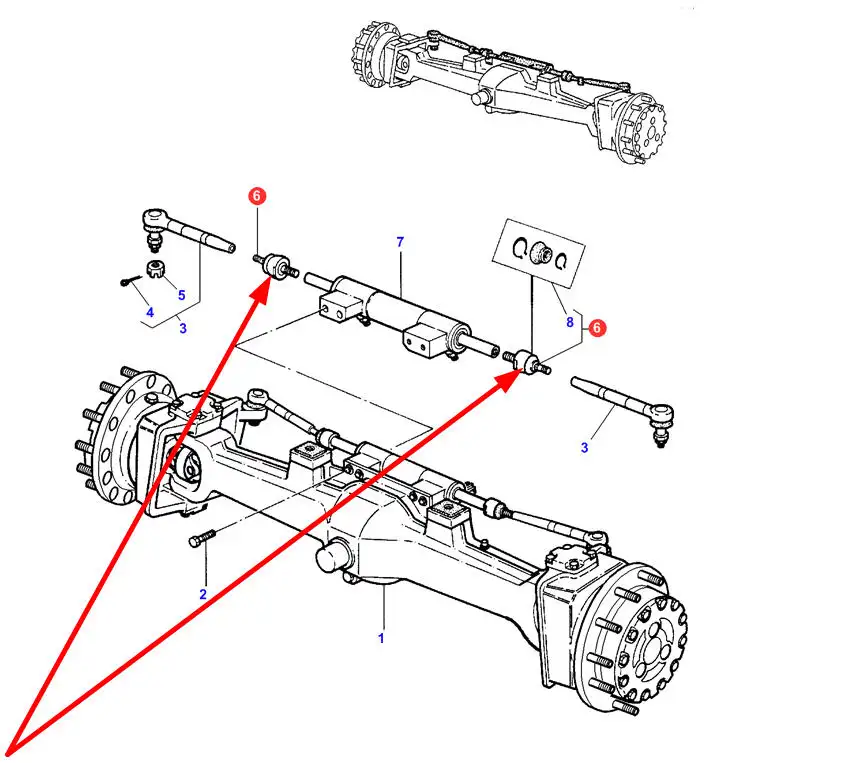 6
7
5
4
3
8
6
3
2
1