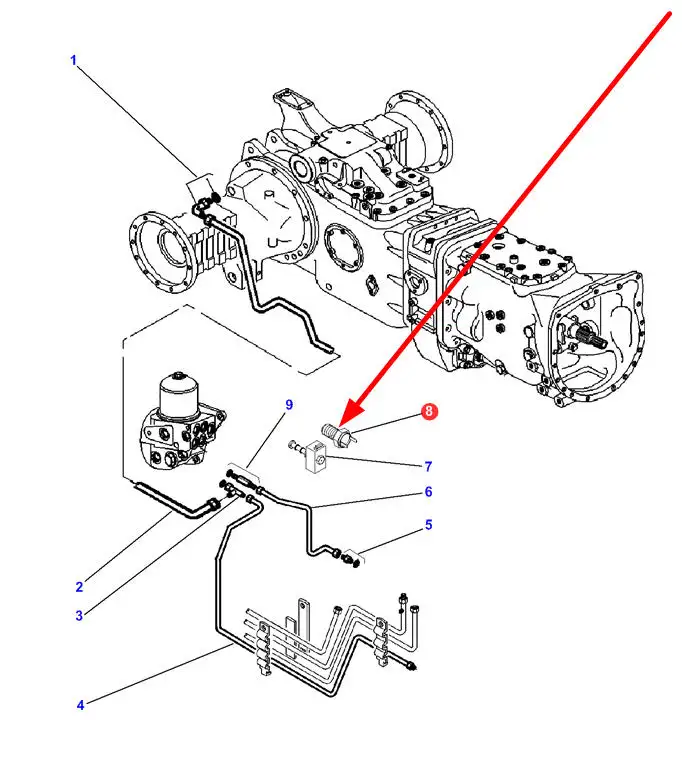 1
9
8
7
6
5
2
3
4