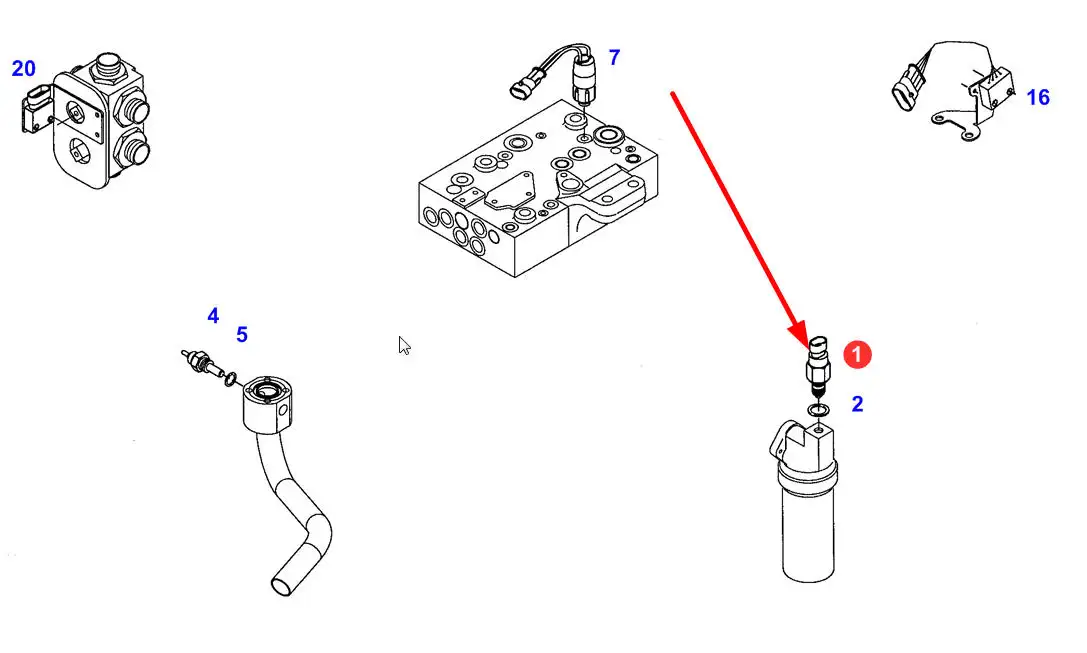 20

7

16

4

5

1

2