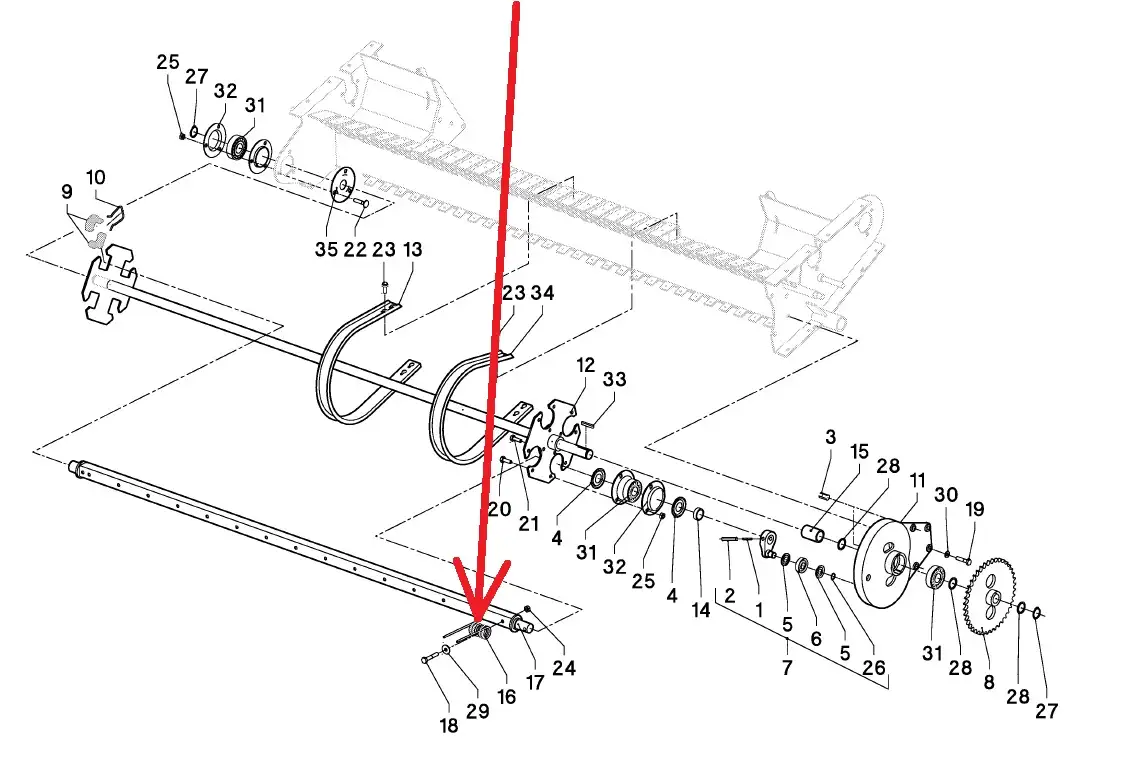 25
27
32
31
10
9
35
22
23
13
23
34
12
33
3
15
28
11
30
19
20
21
4
31
32
25
4
14
2
1
5
6
5
26
7
31
28
8
28
27
24
17
16
29
18