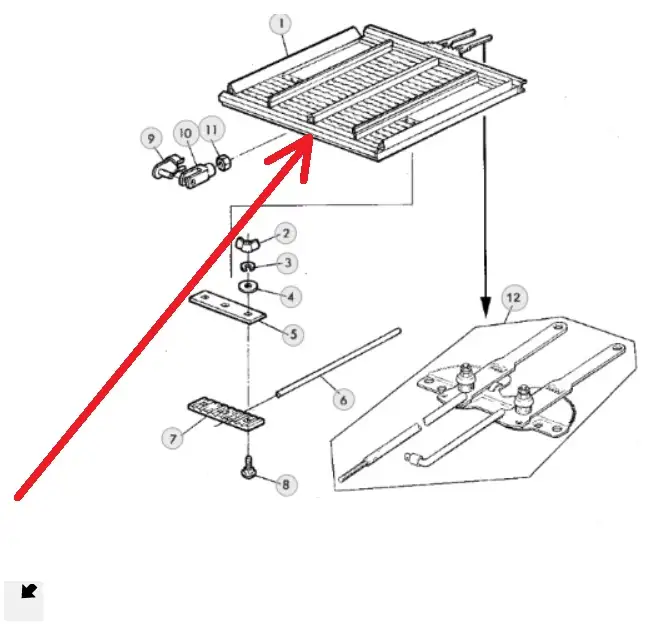 1
9
10
11
2
3
4
5
6
7
8
12