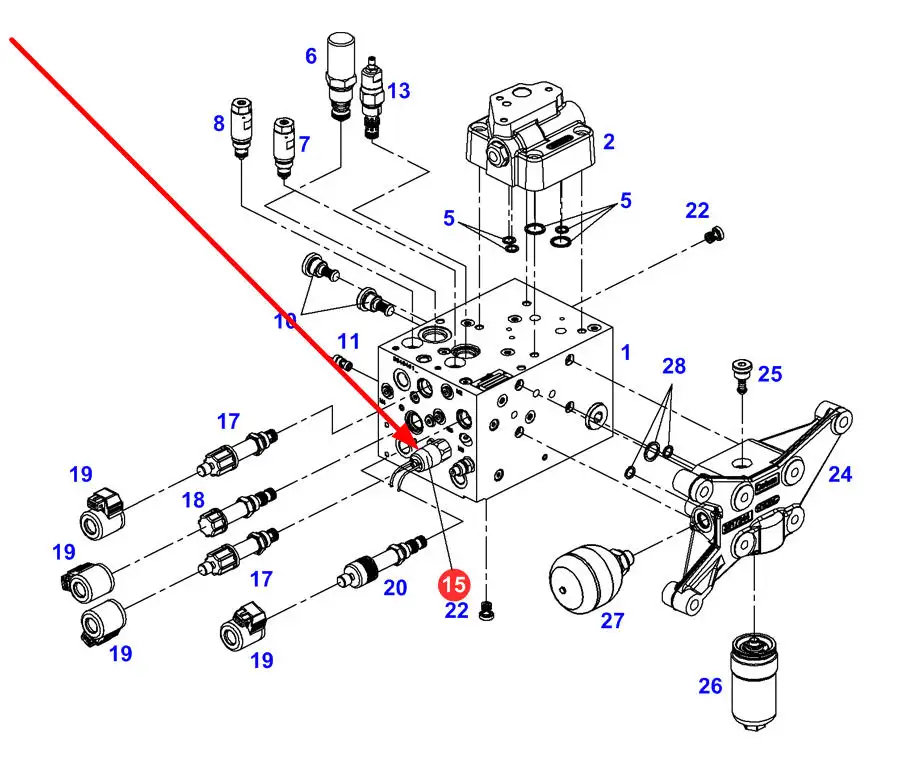 6
13
8
7
2
5
5
22
10
11
1
28
25
17
24
19
18
19
17
20
15
22
27
19
19
26