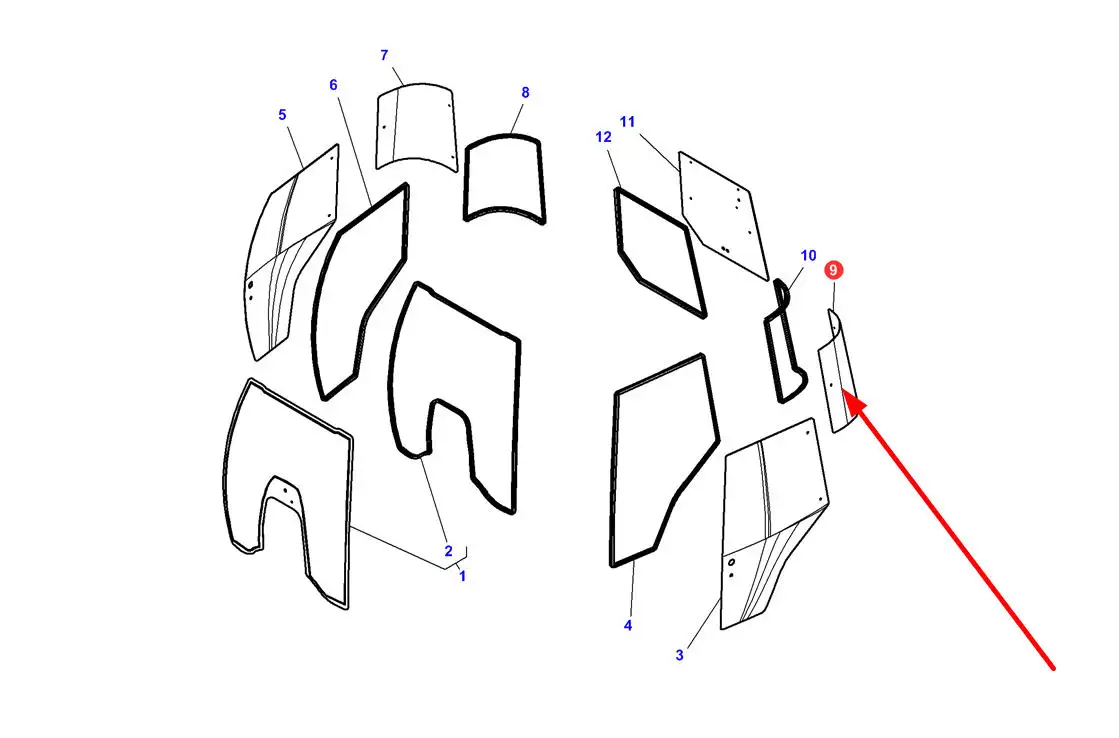 7
6
8
5
12
11
10
9
2
1
4
3