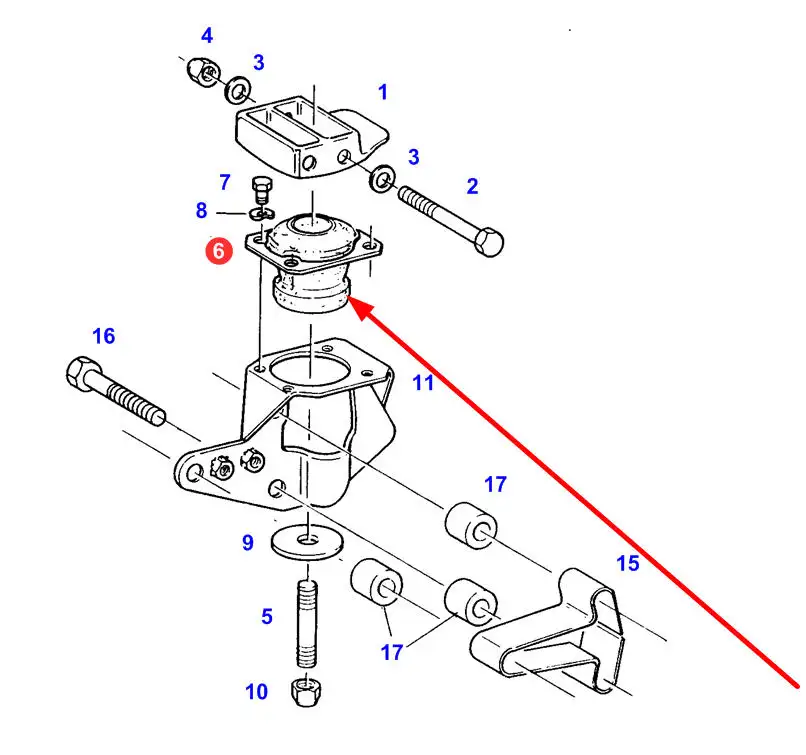 4
3
1
3
2
7
8
6
16
11
17
9
15
5
17
10