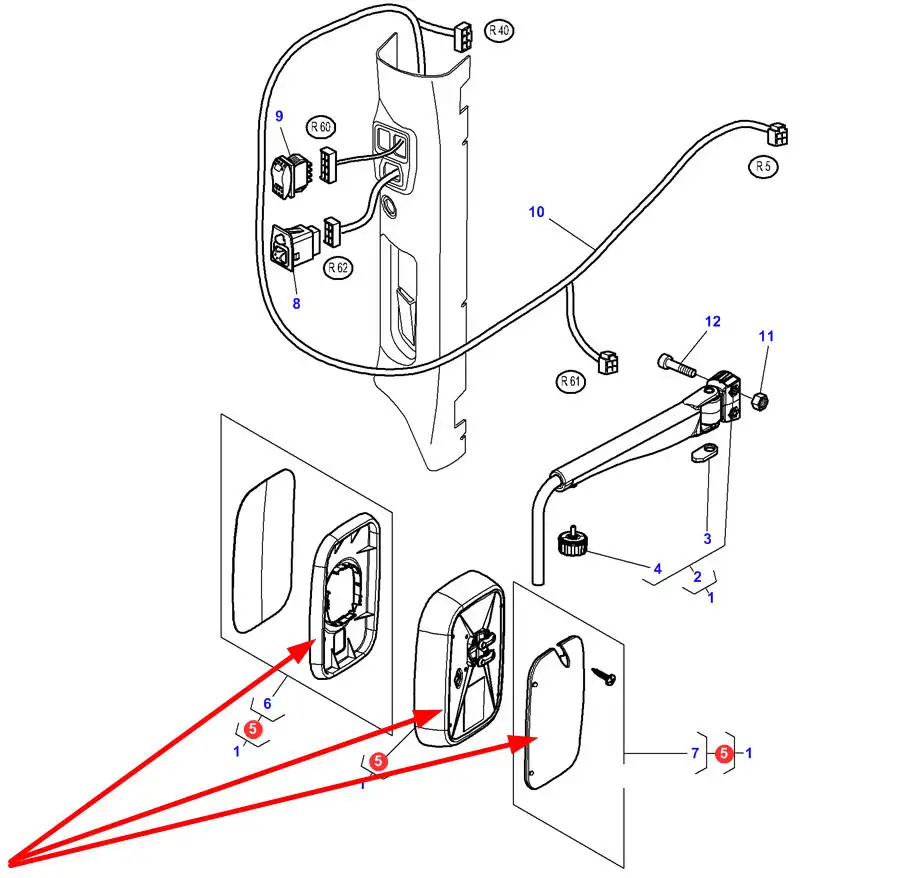 R 40
9
R 60
R 5
10
R 62
8
12
11
R 61
3
4
2
1
6
5
1
5
1
7
5
1