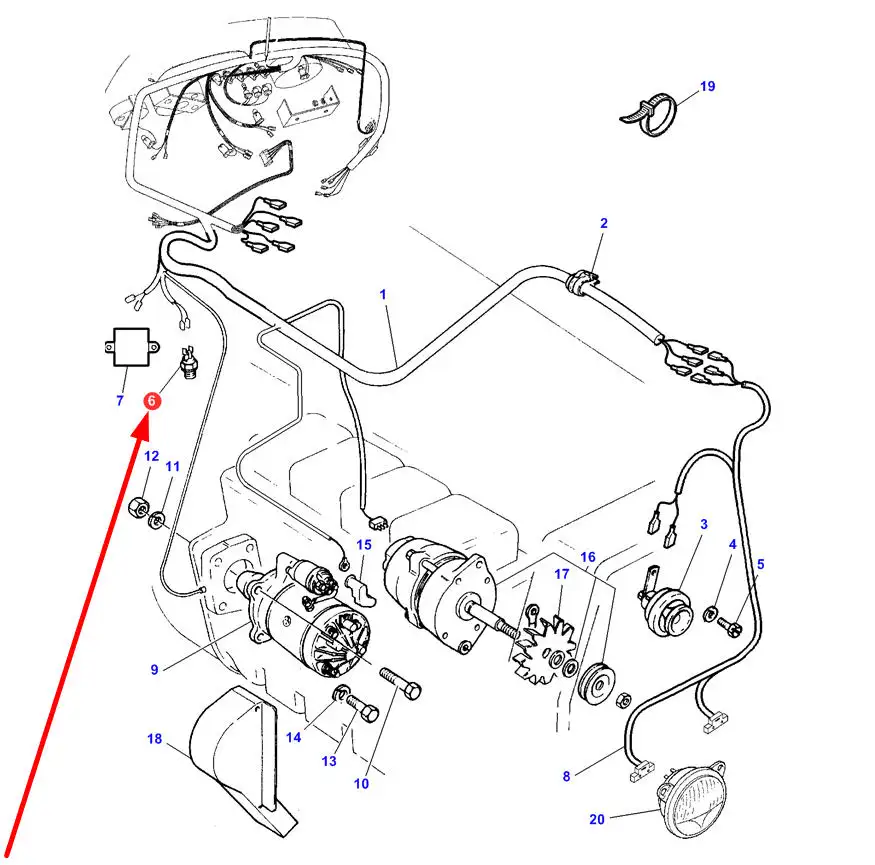 19
2
1
7
6
12
11
15
16
17
3
4
5
9
14
13
10
18
8
20