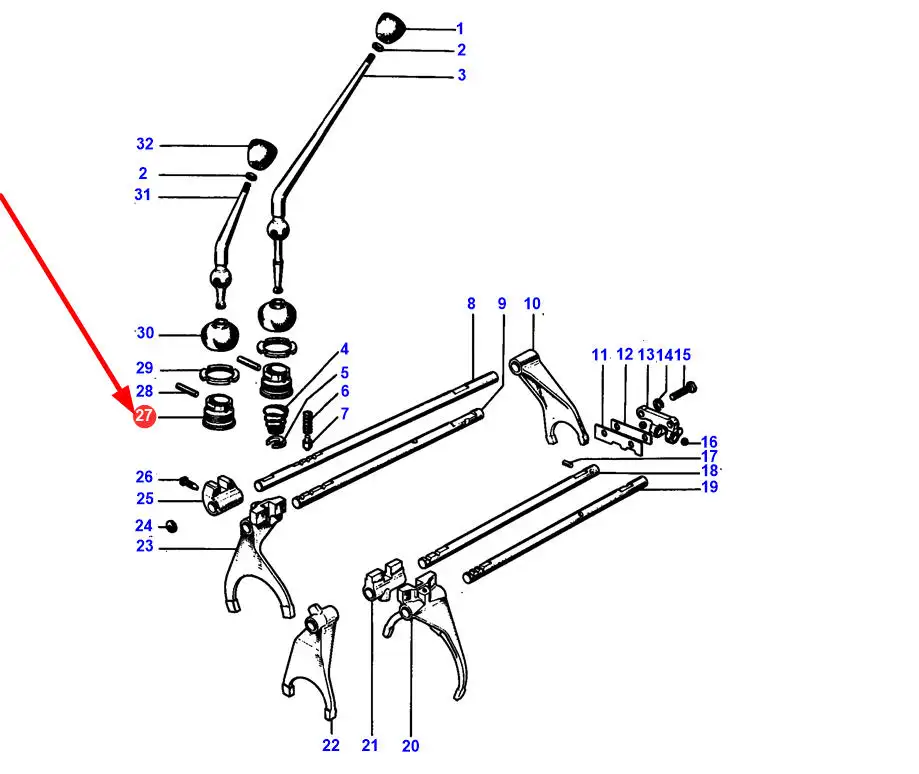 1
2
3
32
2
31
30
29
28
27
4
5
6
7
8
9
10
11
12
13
14
15
16
17
18
19
26
25
24
23
22
21
20