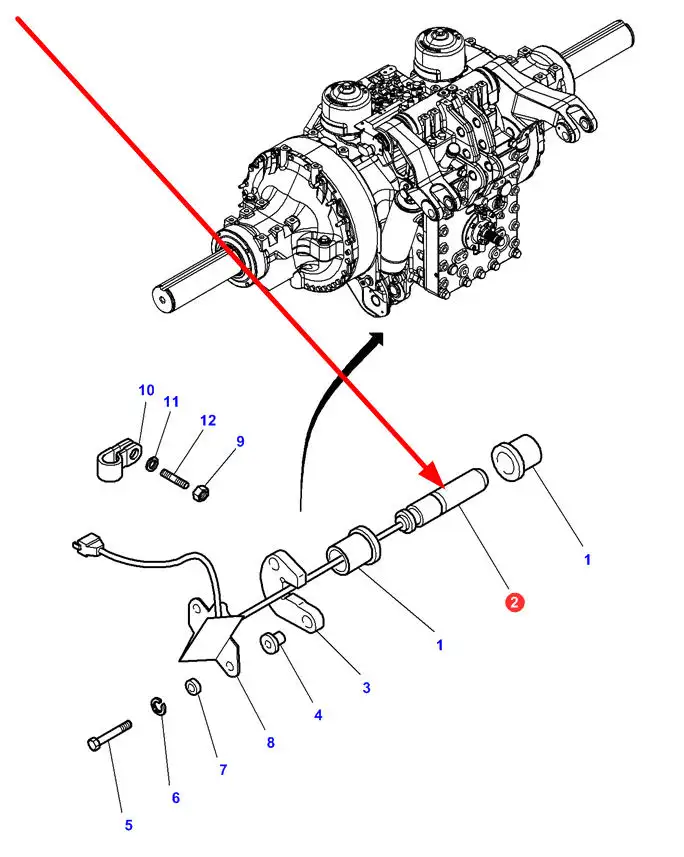 10
11
12
9
1
2
1
3
4
8
7
6
5