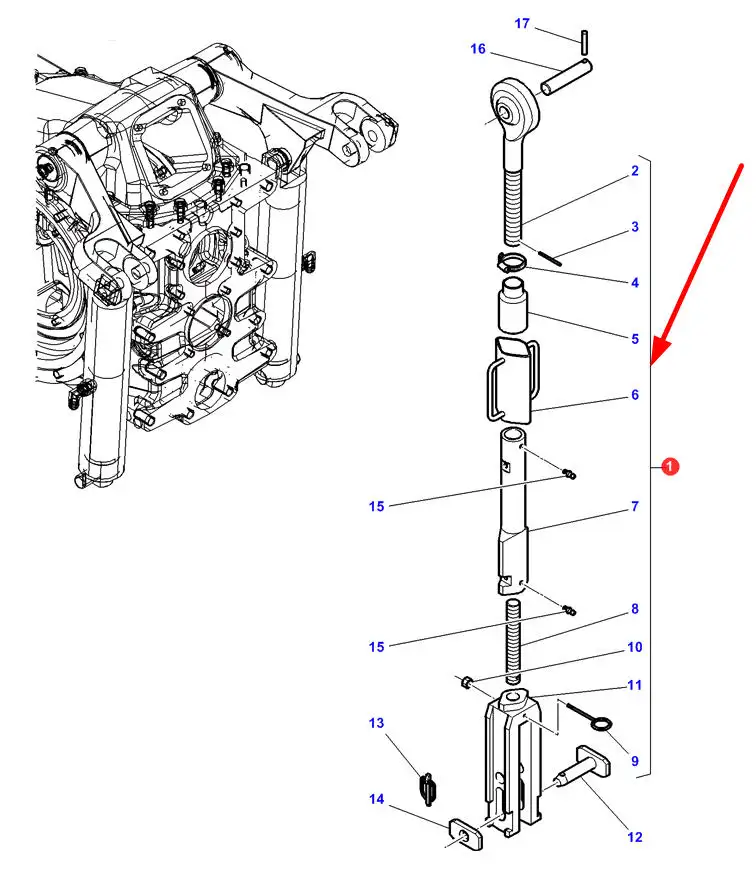 17
16
2
3
4
5
6
1
15
7
8
15
10
11
13
9
14
12