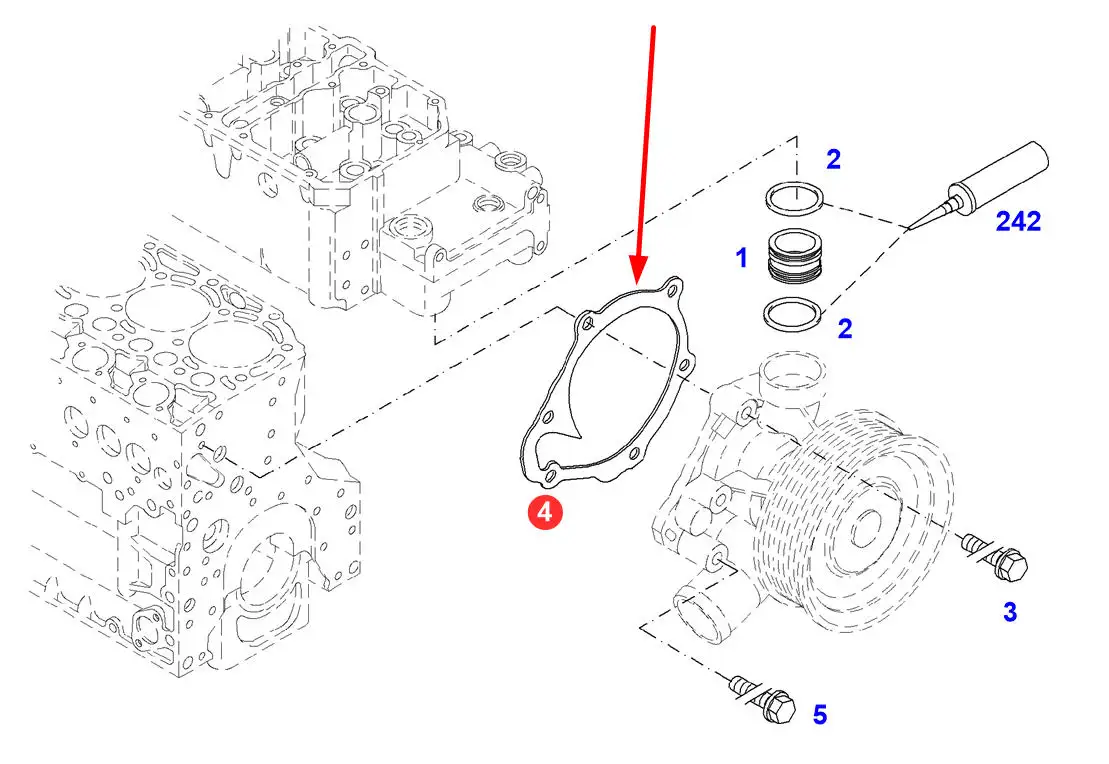 2
242
1
2
4
3
5