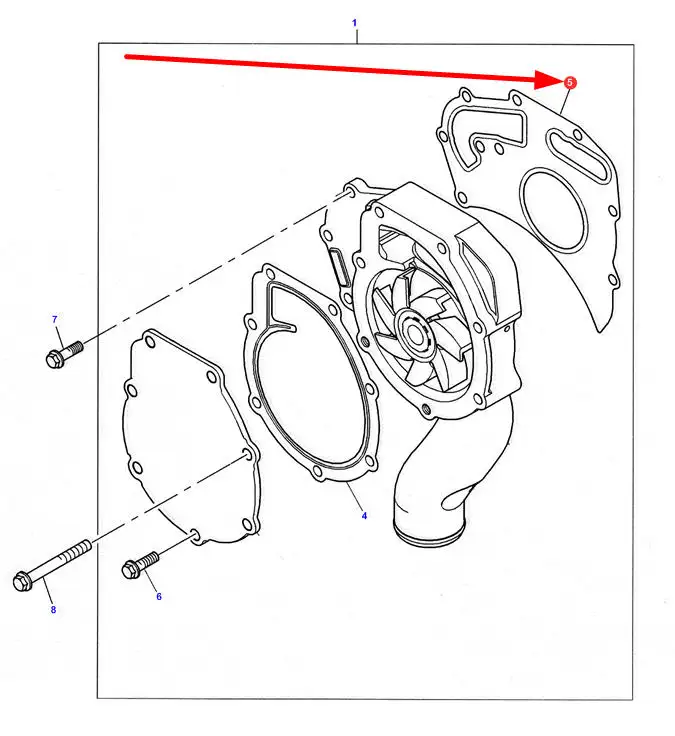 1
5
7
4
8
6