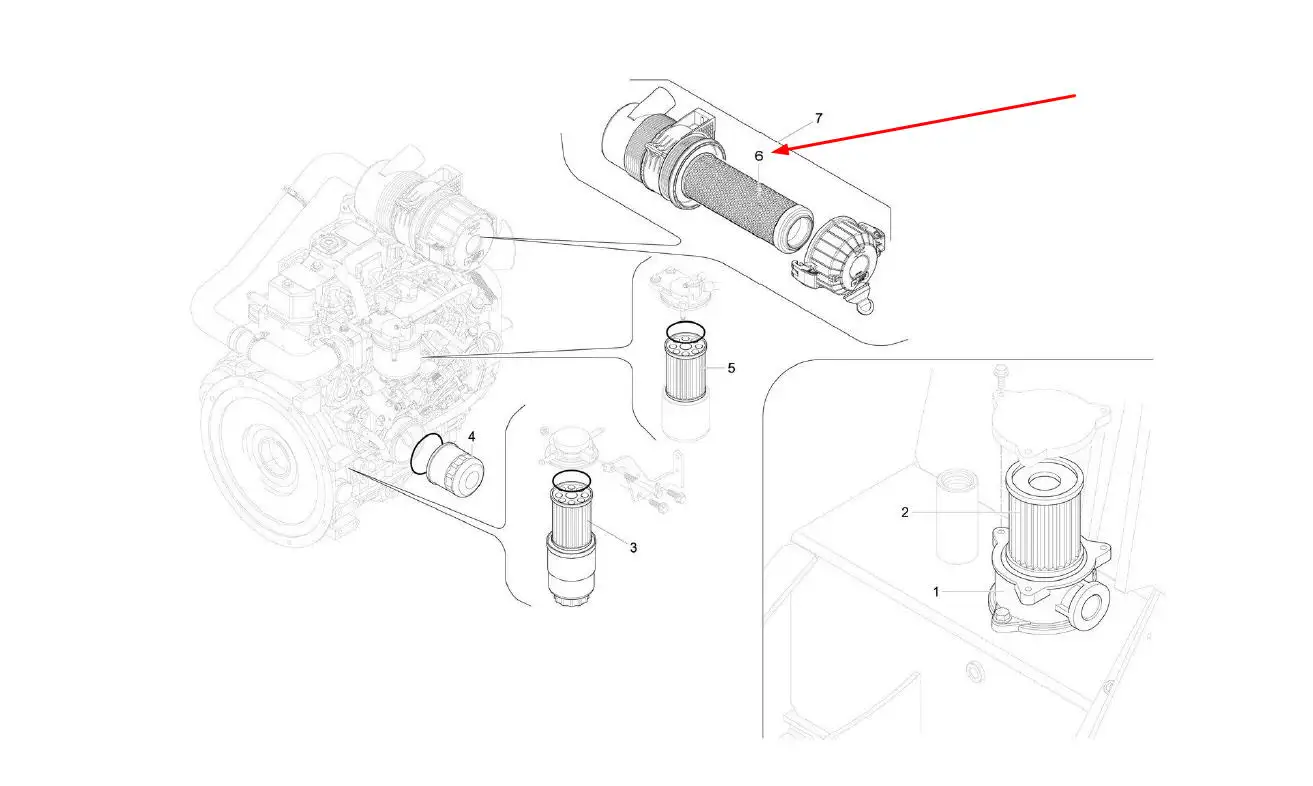 7
6
5
4
3
2
1