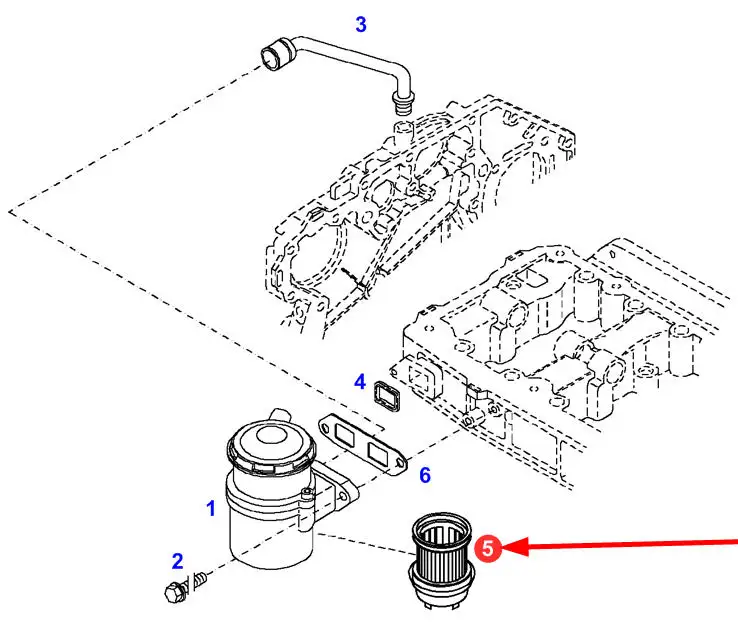 3
4
6
1
2
5