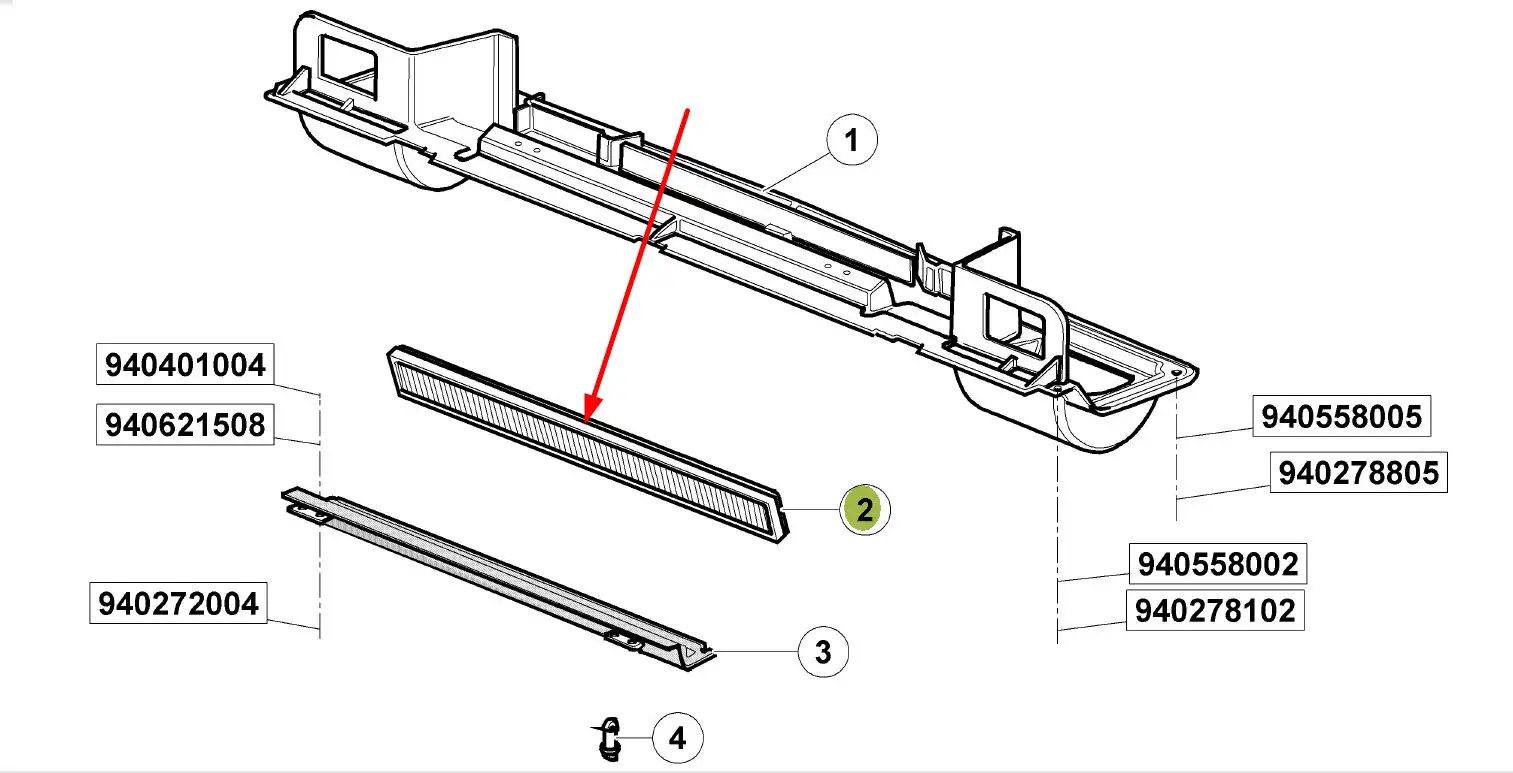 1

940401004

940621508

940558005

940278805

2

940558002

940272004

940278102

3

4