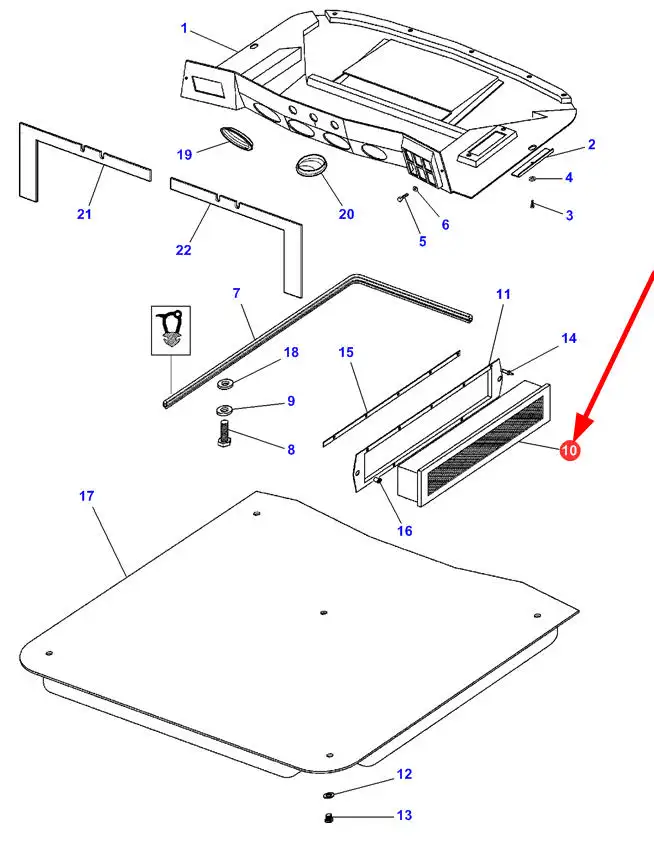 1
2
4
3
19
20
6
5
21
22
7
11
14
18
15
9
8
10
16
17
12
13