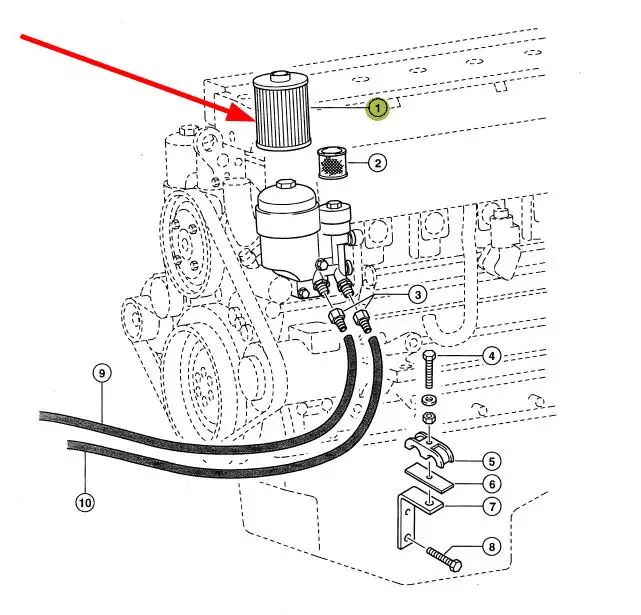 1
2
3
4
9
5
6
7
10
8