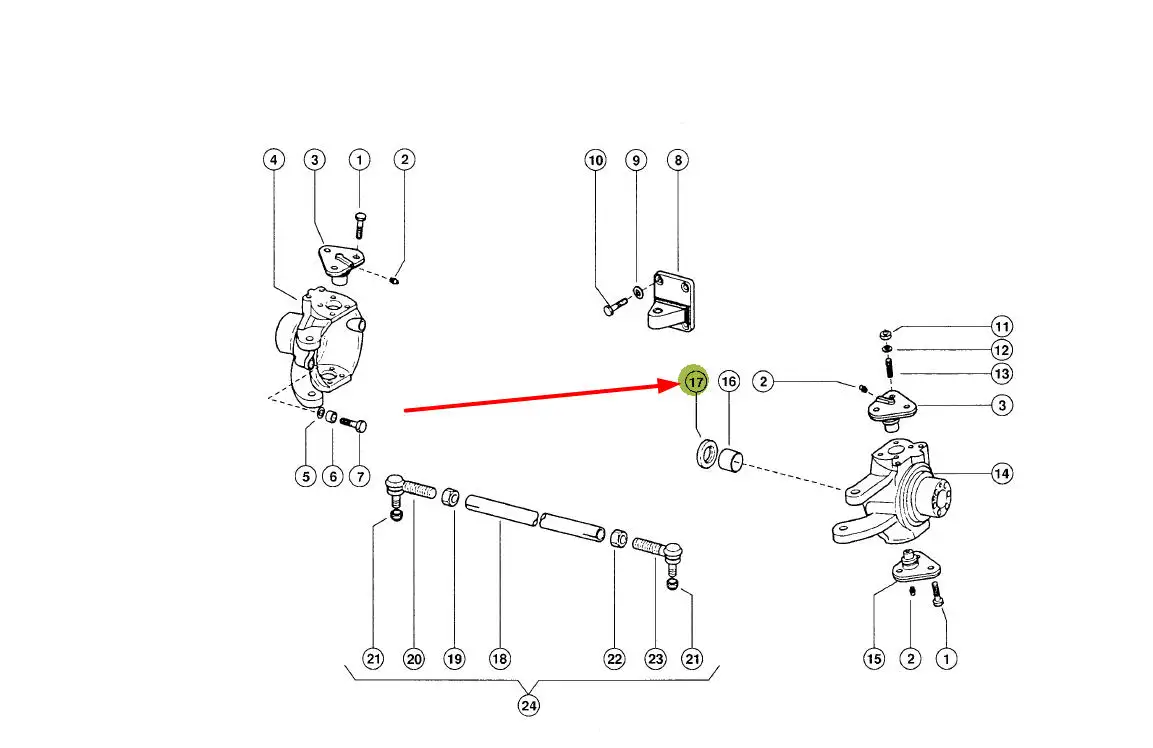 4 3 1 2
10 9 8
11
12
13
17 16 2 3
14
5 6 7
21 20 19 18 22 23 21
15 2 1
24