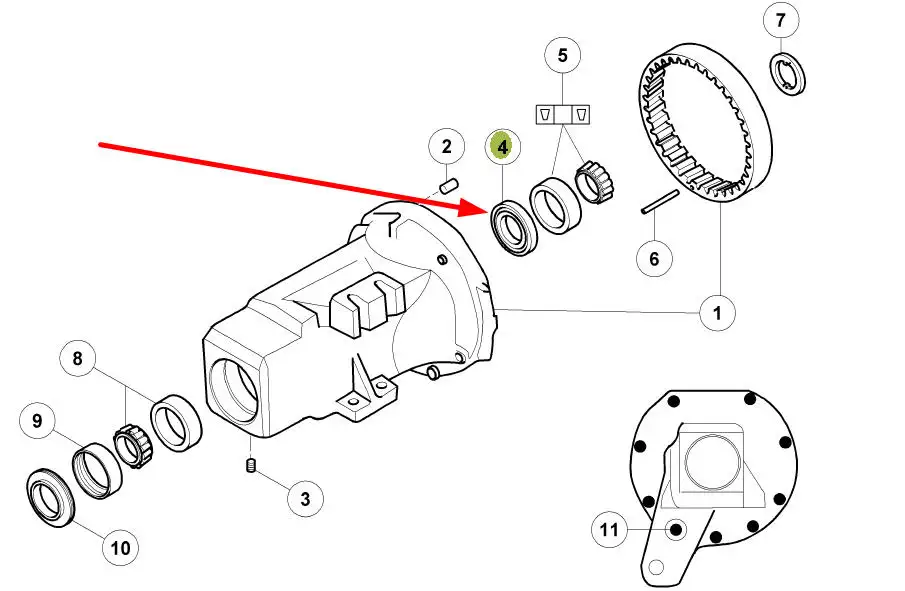 7
5
2
4
6
1
8
9
3
10
11