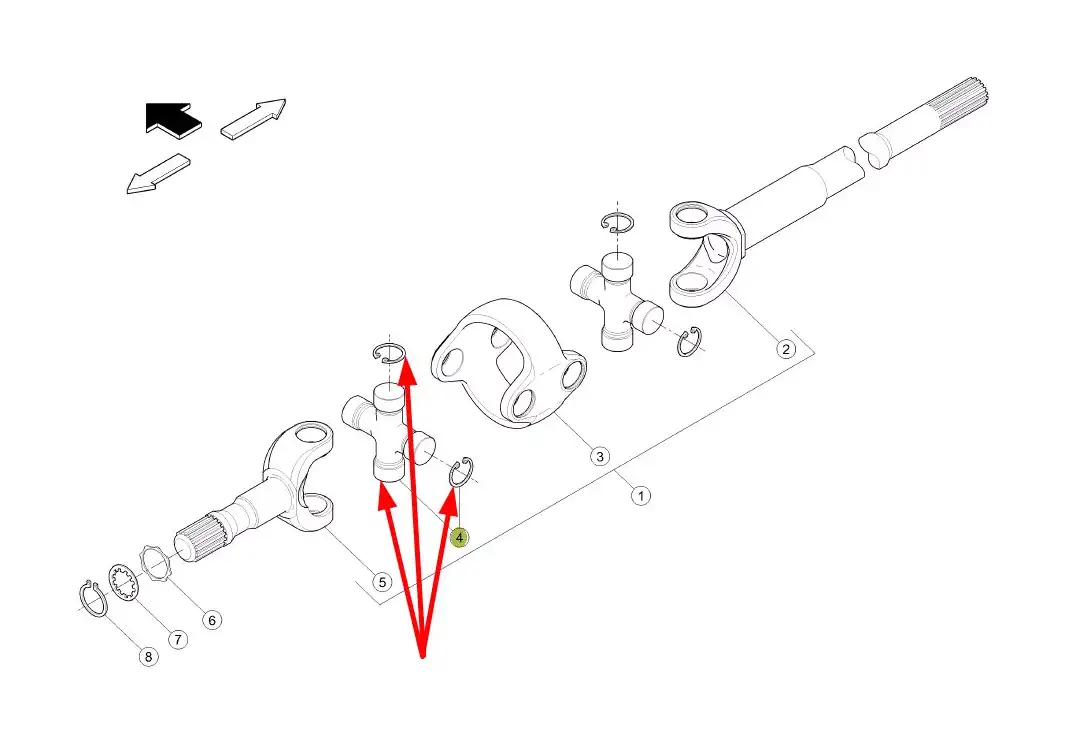 2
3
1
4
5
6
7
8