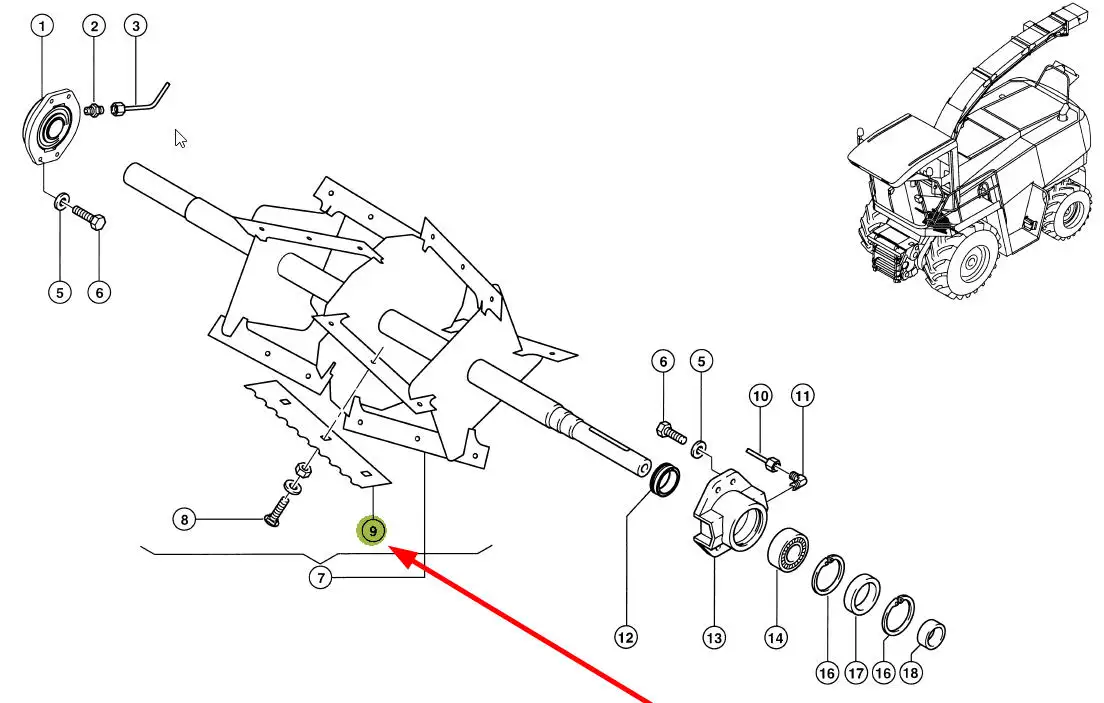 1
2
3
5
6
6
5
10
11
8
9
7
12
13
14
16
17
16
18