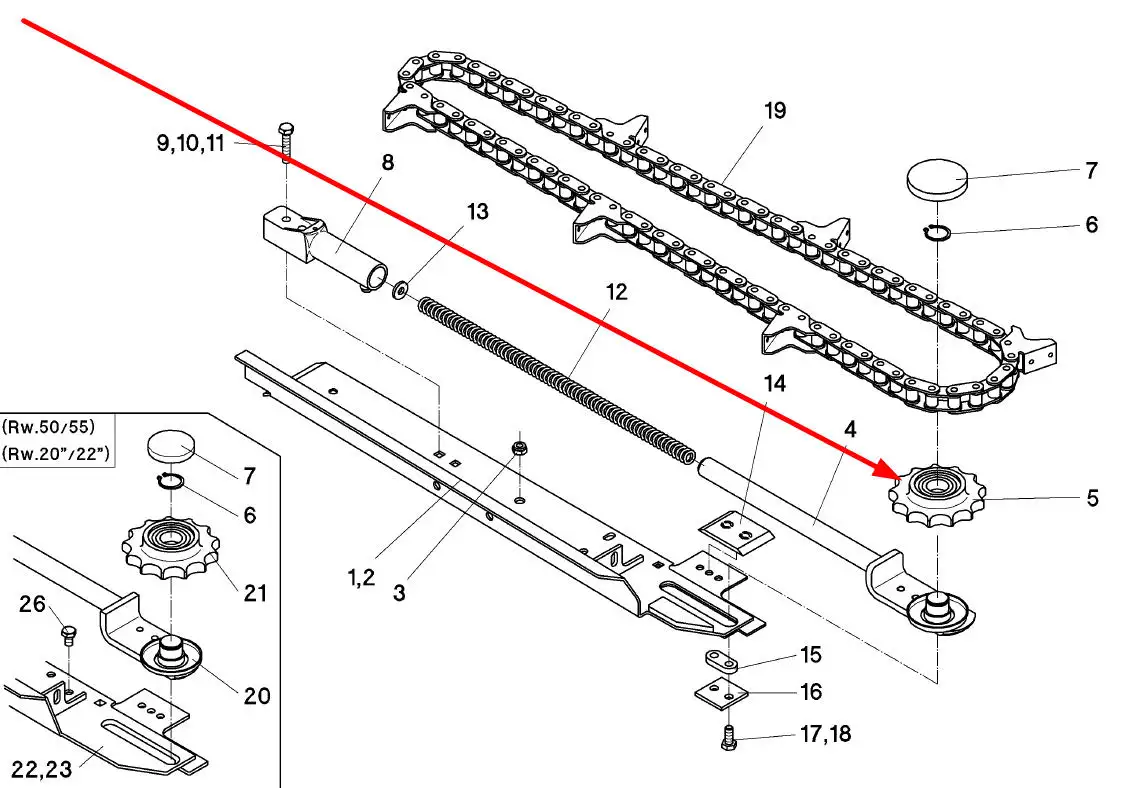 9,10,11

8

13

19

7

6

12

14

4

5

(Rw.50/55)
(Rw.20"/22")

7

6

21

26

20

22,23

1,2

3

15

16

17,18