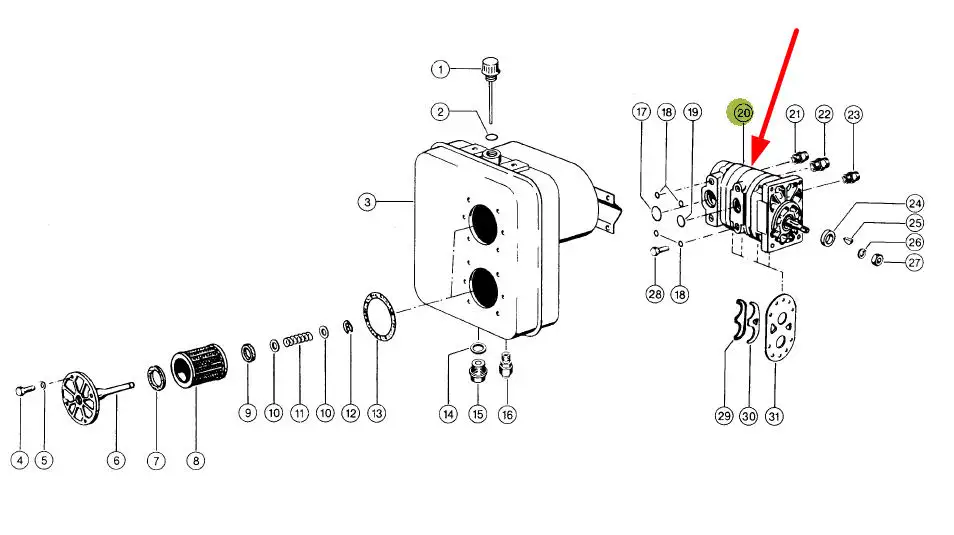 1
2
3
17
18
19
20
21
22
23
24
25
26
27
28
18
29
30
31
4
5
6
7
8
9
10
11
10
12
13
14
15
16