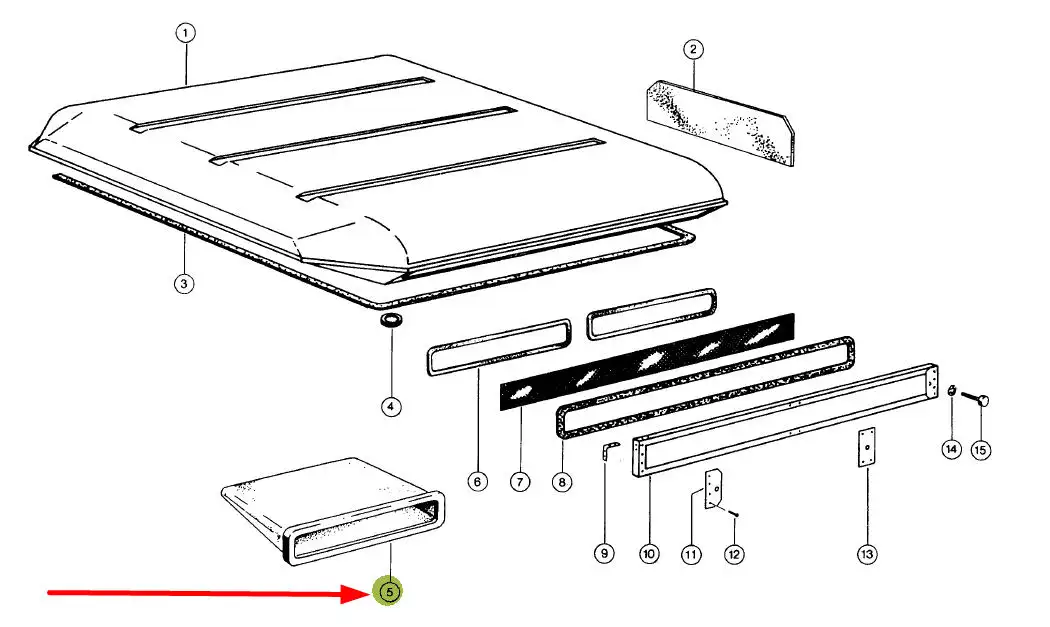 1
2
3
4
6
7
8
14
15
9
10
11
12
13
5