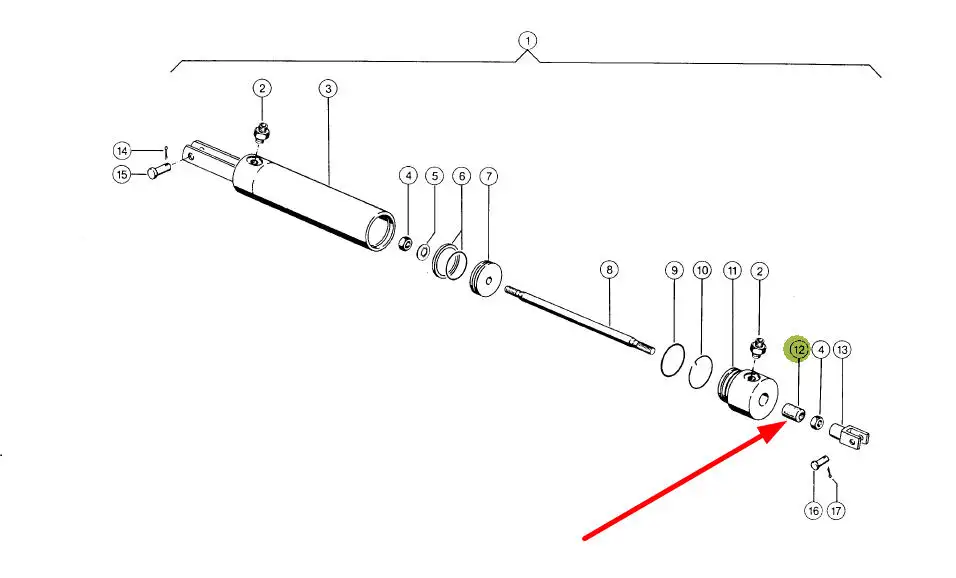 1
2
3
14
15
4
5
6
7
8
9
10
11
2
12
4
13
16
17