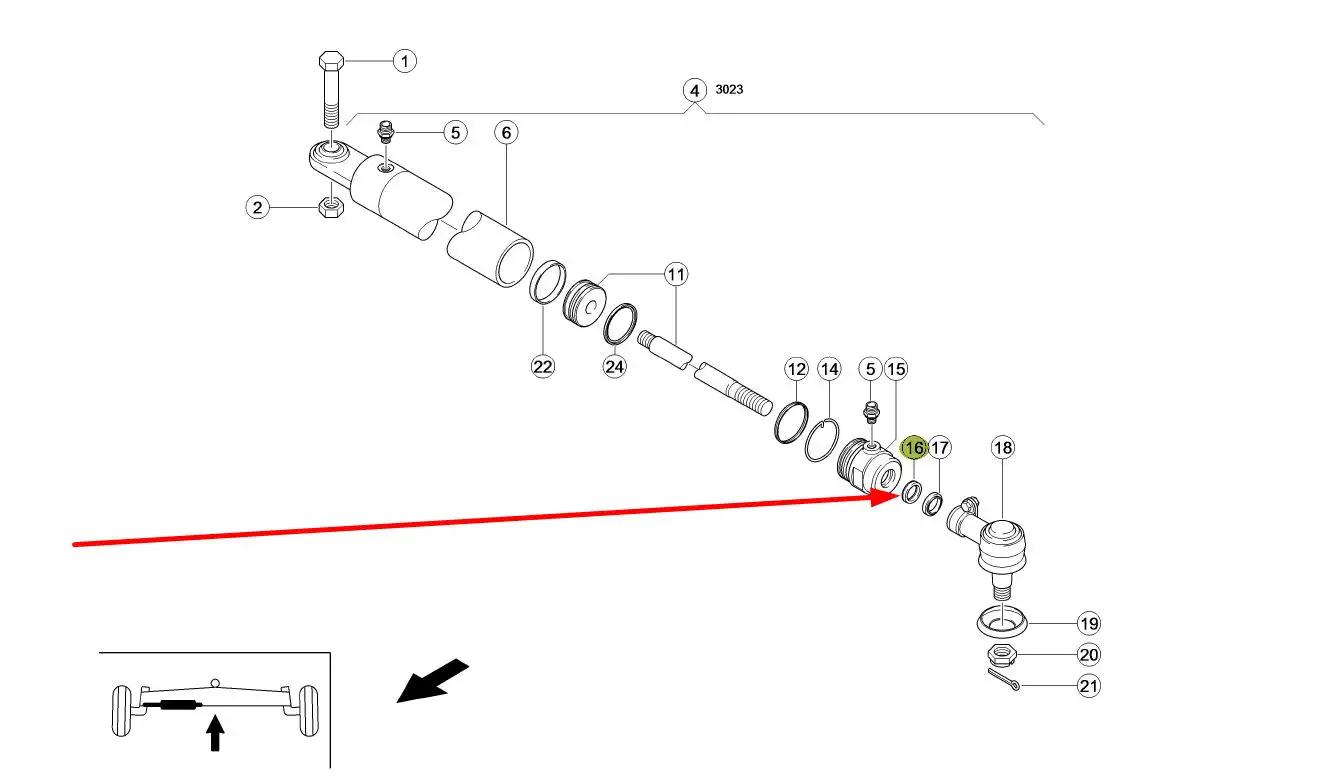 1
4 3023
5
6
2
11
22
24
12
14
5
15
16
17
18
19
20
21