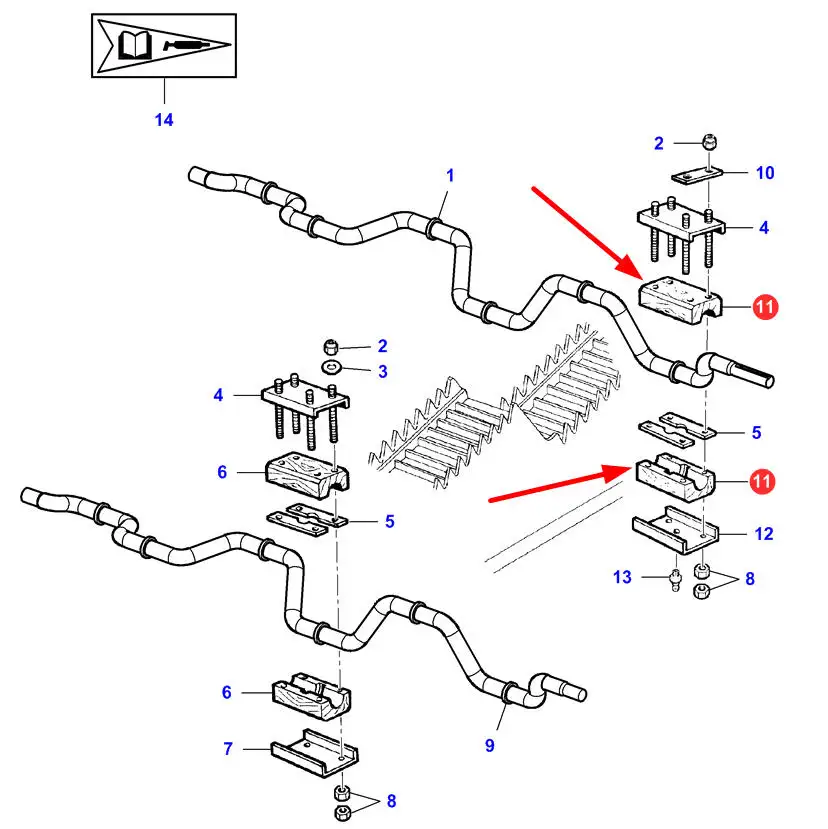 14
2
10
1
4
11
2
3
4
5
6
11
5
12
13
8
6
9
7
8